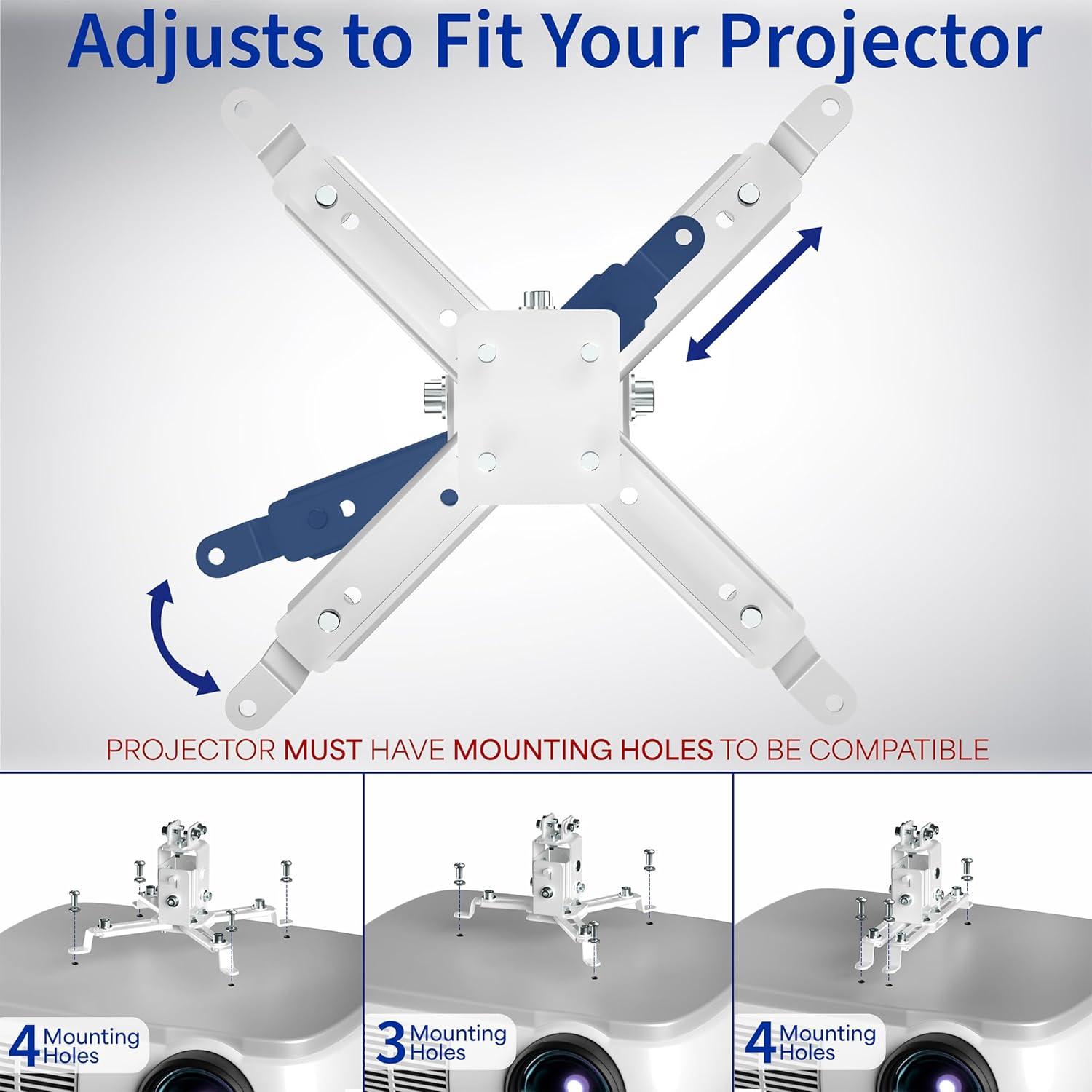 Adjusts to Fit Your Projector

PROJECTOR MUST HAVE MOUNTING HOLES TO BE COMPATIBLE

4 Mounting Holes

3 Mounting Holes

4 Mounting Holes