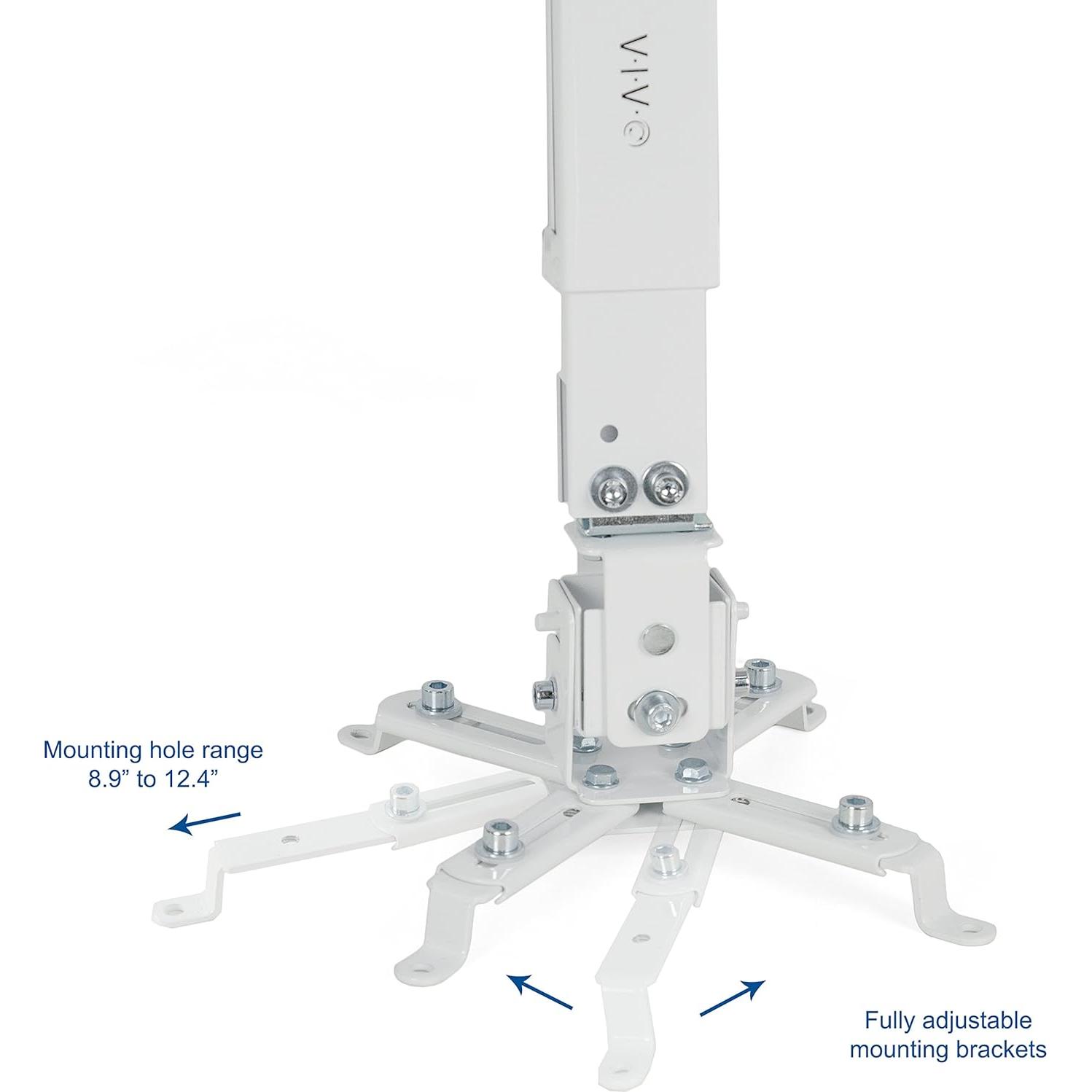 V·I·V·O

Mounting hole range
8.9” to 12.4”

Fully adjustable
mounting brackets