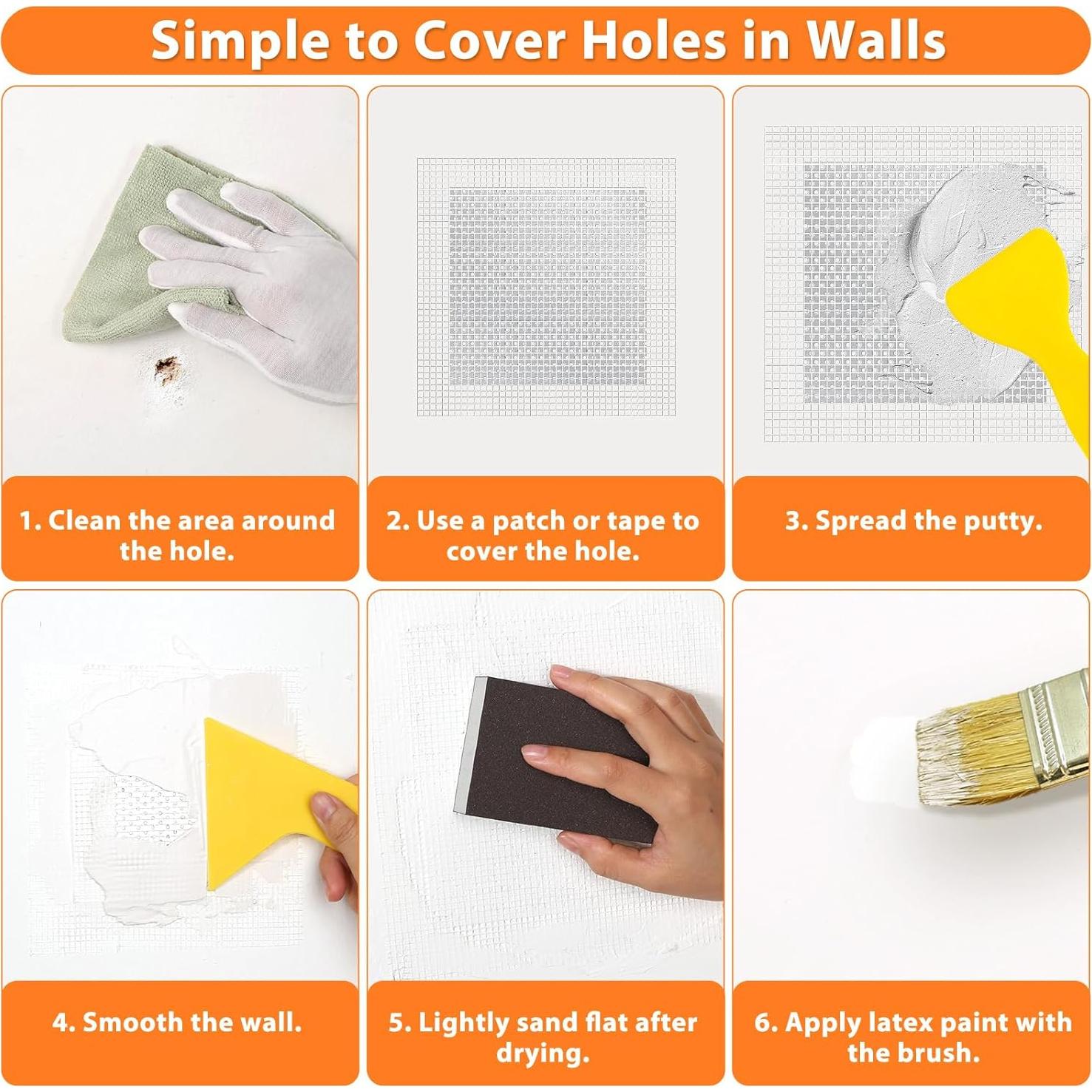 Simple to Cover Holes in Walls

1. Clean the area around the hole.

2. Use a patch or tape to cover the hole.

3. Spread the putty.

4. Smooth the wall.

5. Lightly sand flat after drying.

6. Apply latex paint with the brush.