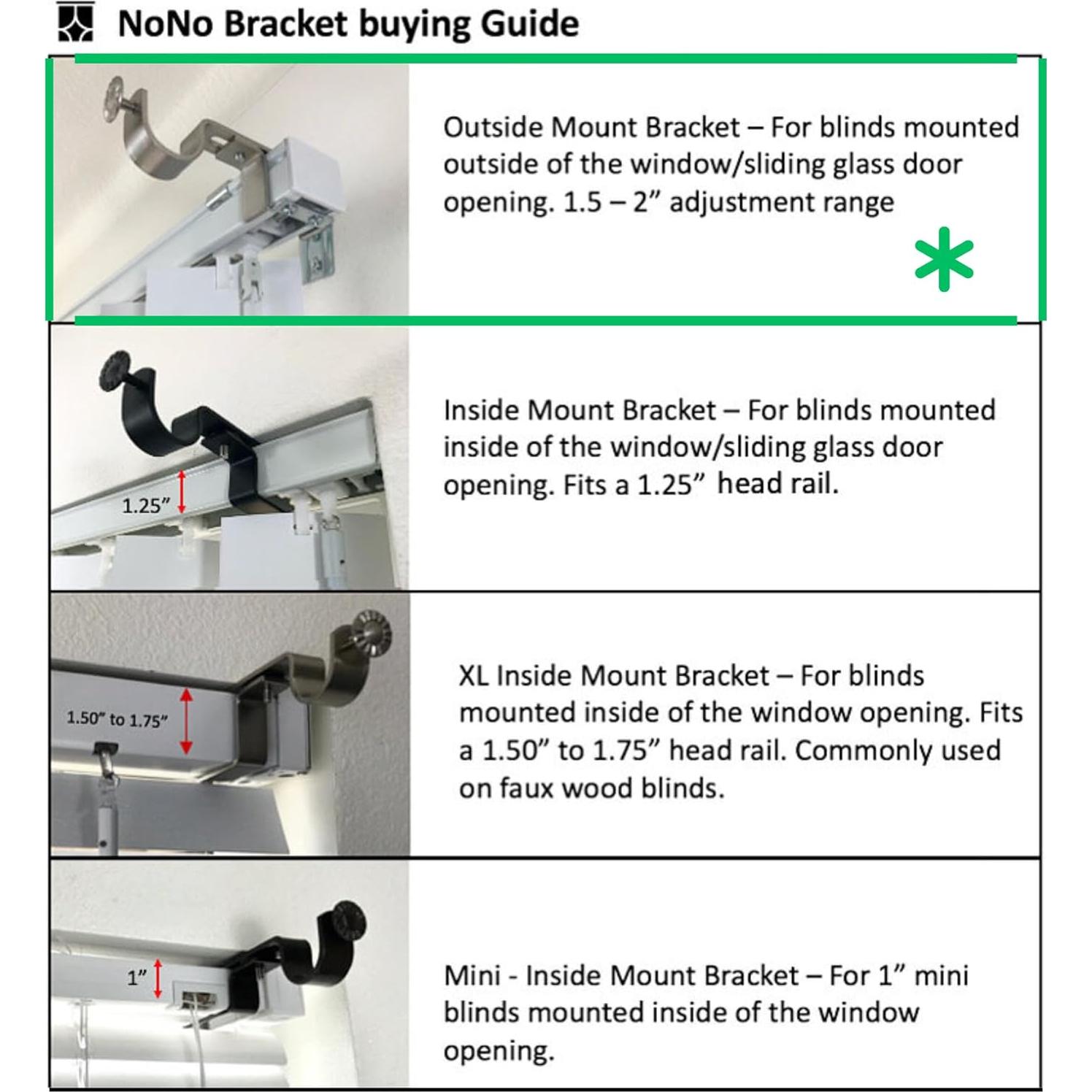 NoNo Bracket buying Guide

Outside Mount Bracket – For blinds mounted outside of the window/sliding glass door opening. 1.5 – 2” adjustment range

*

1.25”

Inside Mount Bracket – For blinds mounted inside of the window/sliding glass door opening. Fits a 1.25” head rail.

1.50” to 1.75”

XL Inside Mount Bracket – For blinds mounted inside of the window opening. Fits a 1.50” to 1.75” head rail. Commonly used on faux wood blinds.

1”

Mini - Inside Mount Bracket – For 1” mini blinds mounted inside of the window opening.