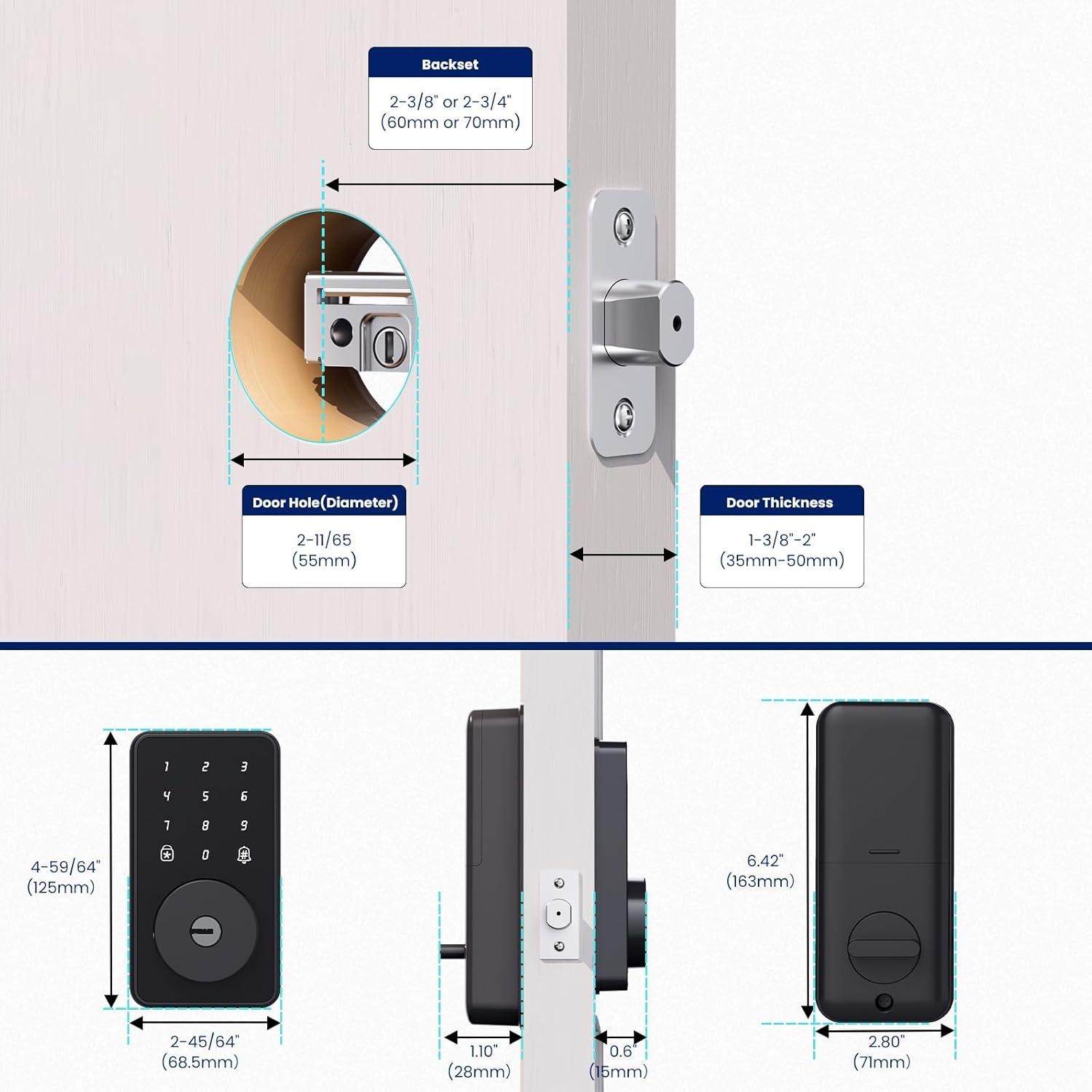 Backset
2-3/8" or 2-3/4"
(60mm or 70mm)

Door Hole(Diameter)
2-11/65
(55mm)

Door Thickness
1-3/8"-2"
(35mm-50mm)

1 2 3
4 5 6
7 8 9
0

4-59/64"
(125mm)

2-45/64"
(68.5mm)

1.10"
(28mm)

0.6"
(15mm)

6.42"
(163mm)

2.80"
(71mm)