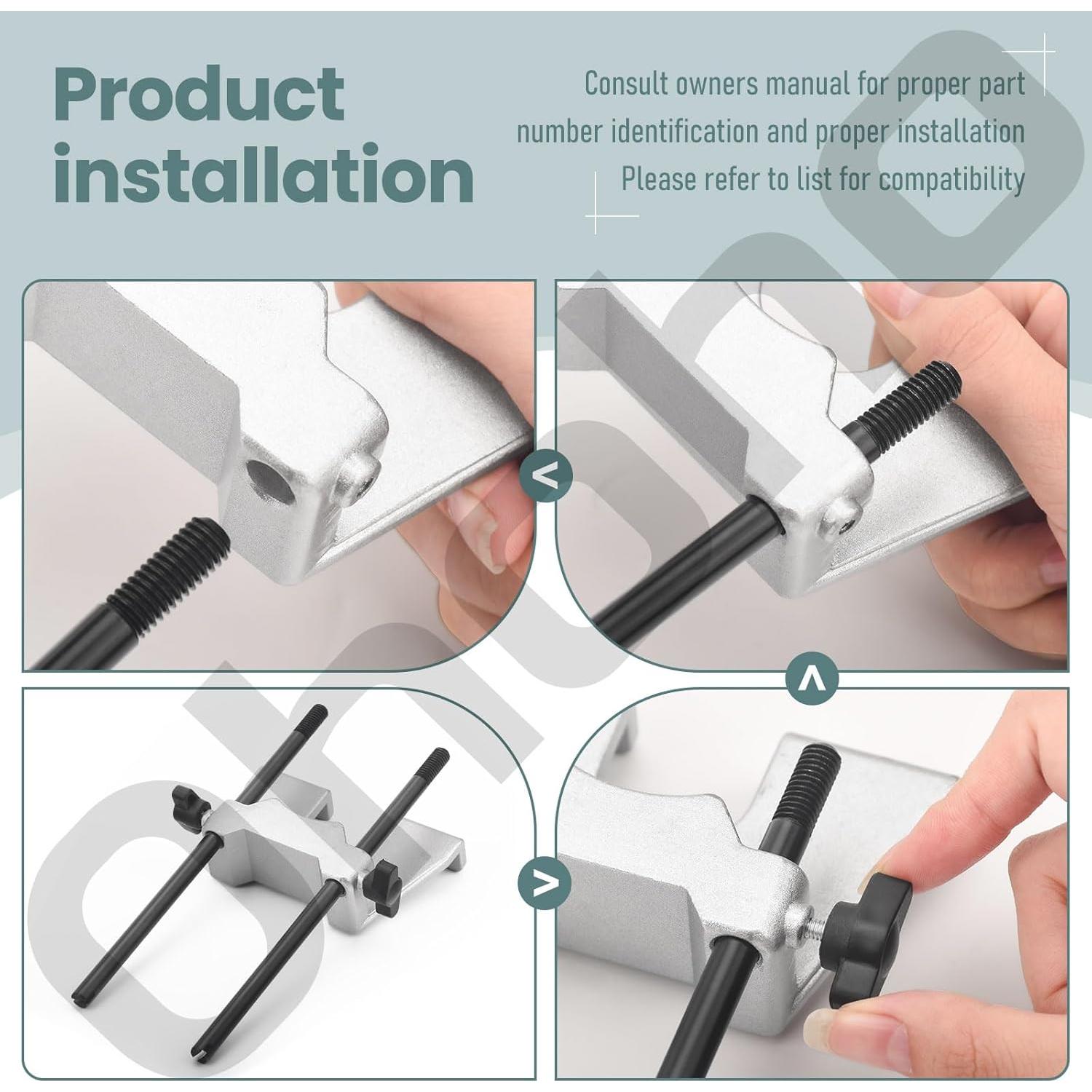 Product installation

Consult owners manual for proper part number identification and proper installation
Please refer to list for compatibility