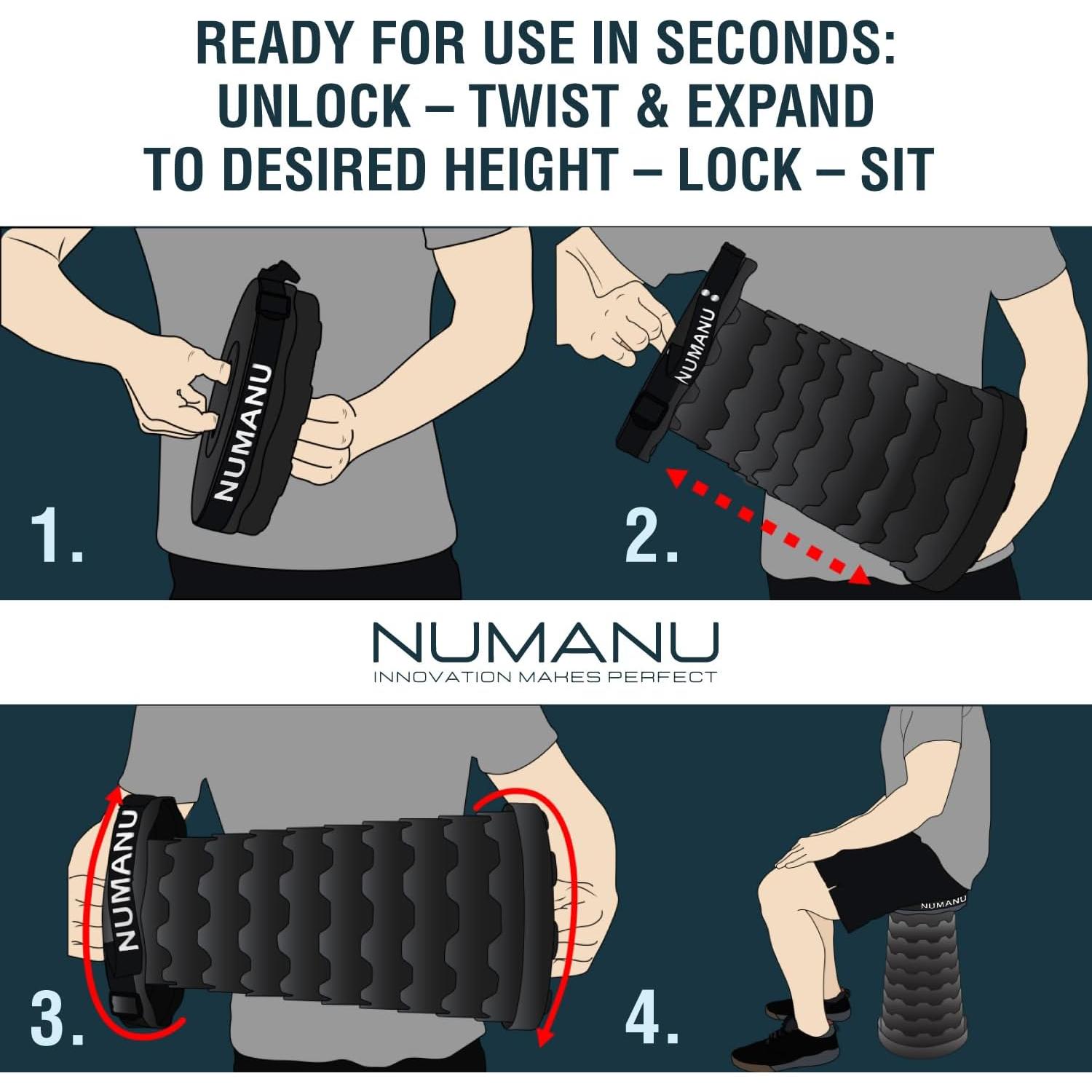 READY FOR USE IN SECONDS:
UNLOCK – TWIST & EXPAND
TO DESIRED HEIGHT – LOCK – SIT

NUMANU

1.

NUMANU

2.

NUMANU
INNOVATION MAKES PERFECT

NUMANU

3.

NUMANU

4.