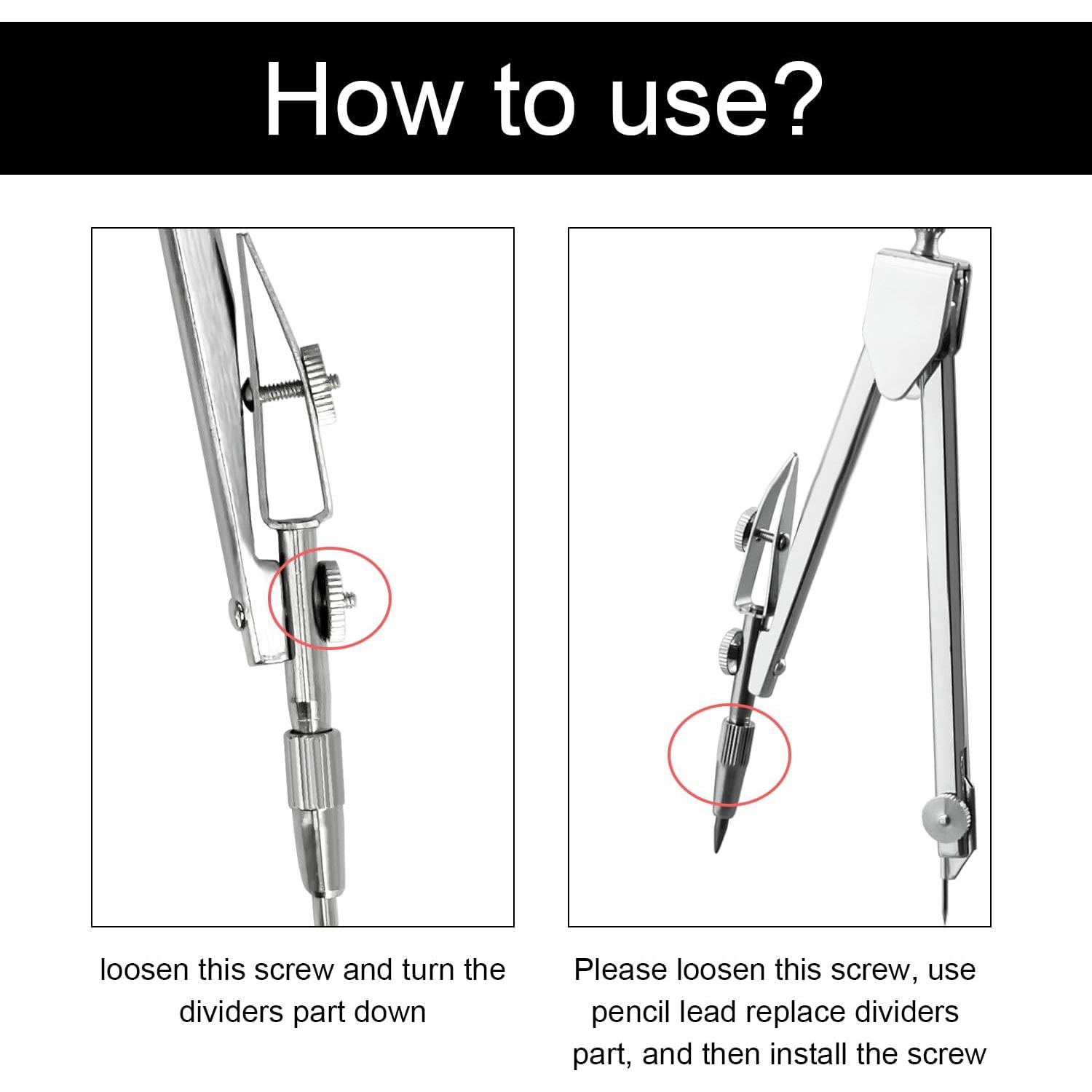 How to use?

loosen this screw and turn the dividers part down

Please loosen this screw, use pencil lead replace dividers part, and then install the screw