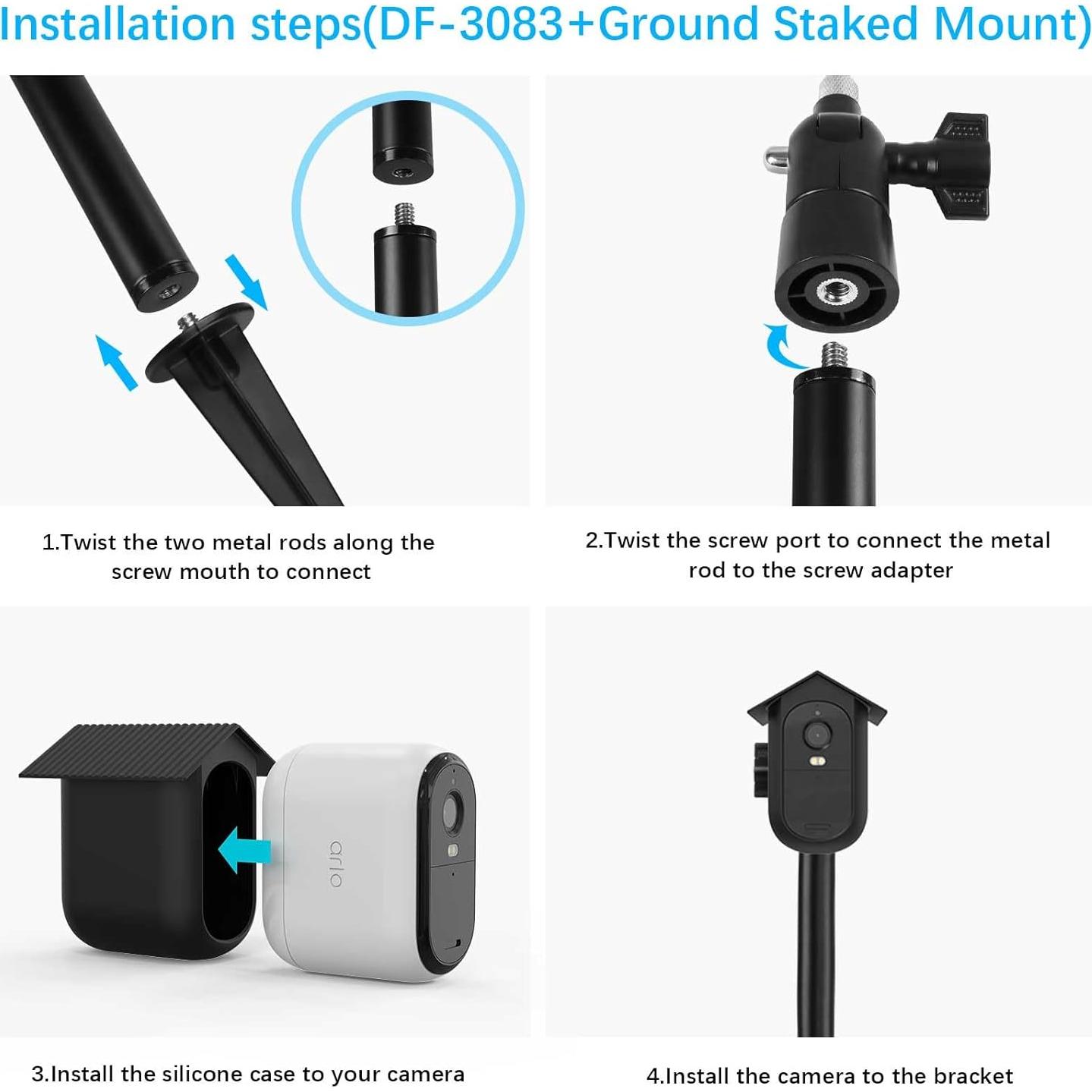 Installation steps(DF-3083+Ground Staked Mount)

1.Twist the two metal rods along the screw mouth to connect

2.Twist the screw port to connect the metal rod to the screw adapter

arlo

3.Install the silicone case to your camera

4.Install the camera to the bracket