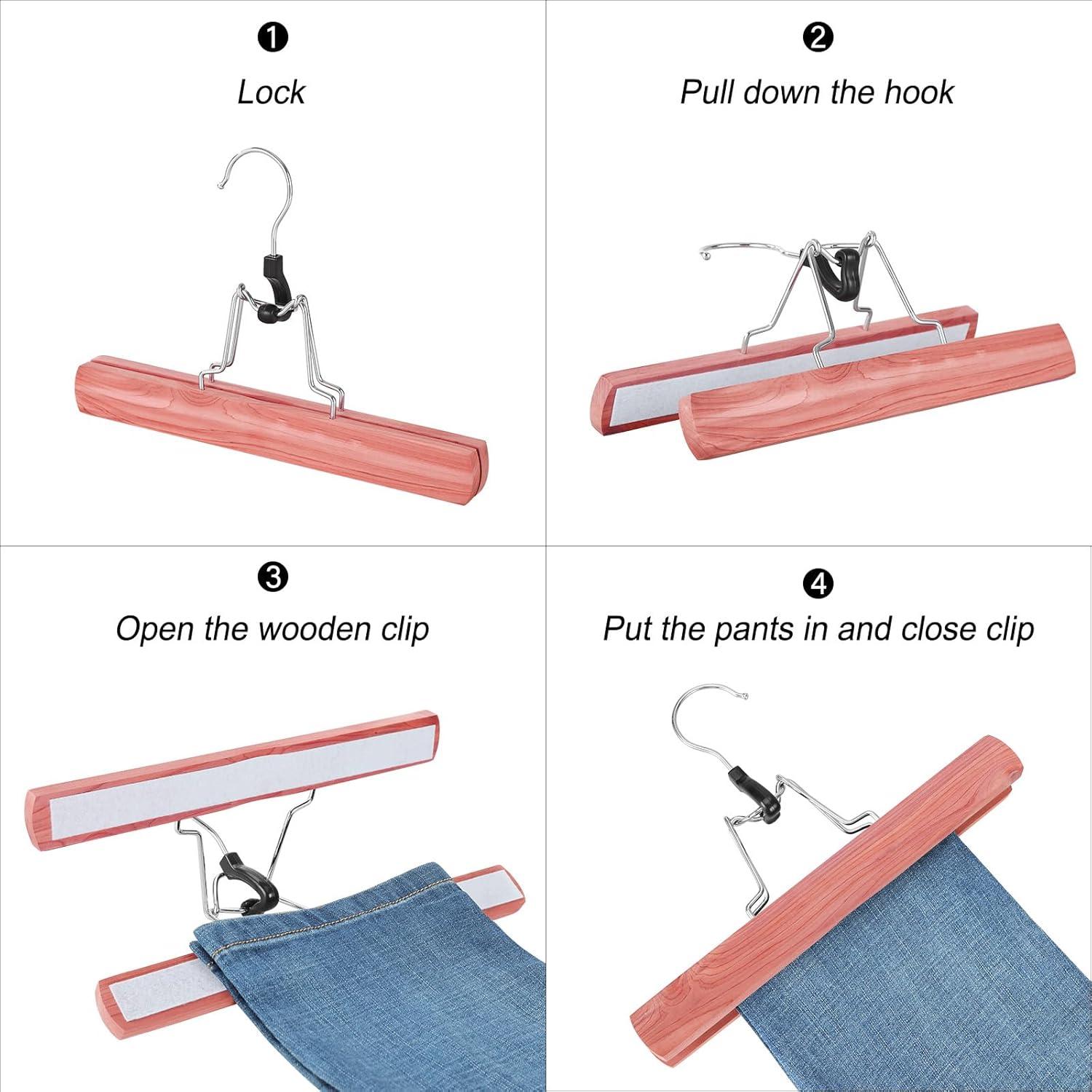 ❶
Lock

❷
Pull down the hook

❸
Open the wooden clip

❹
Put the pants in and close clip