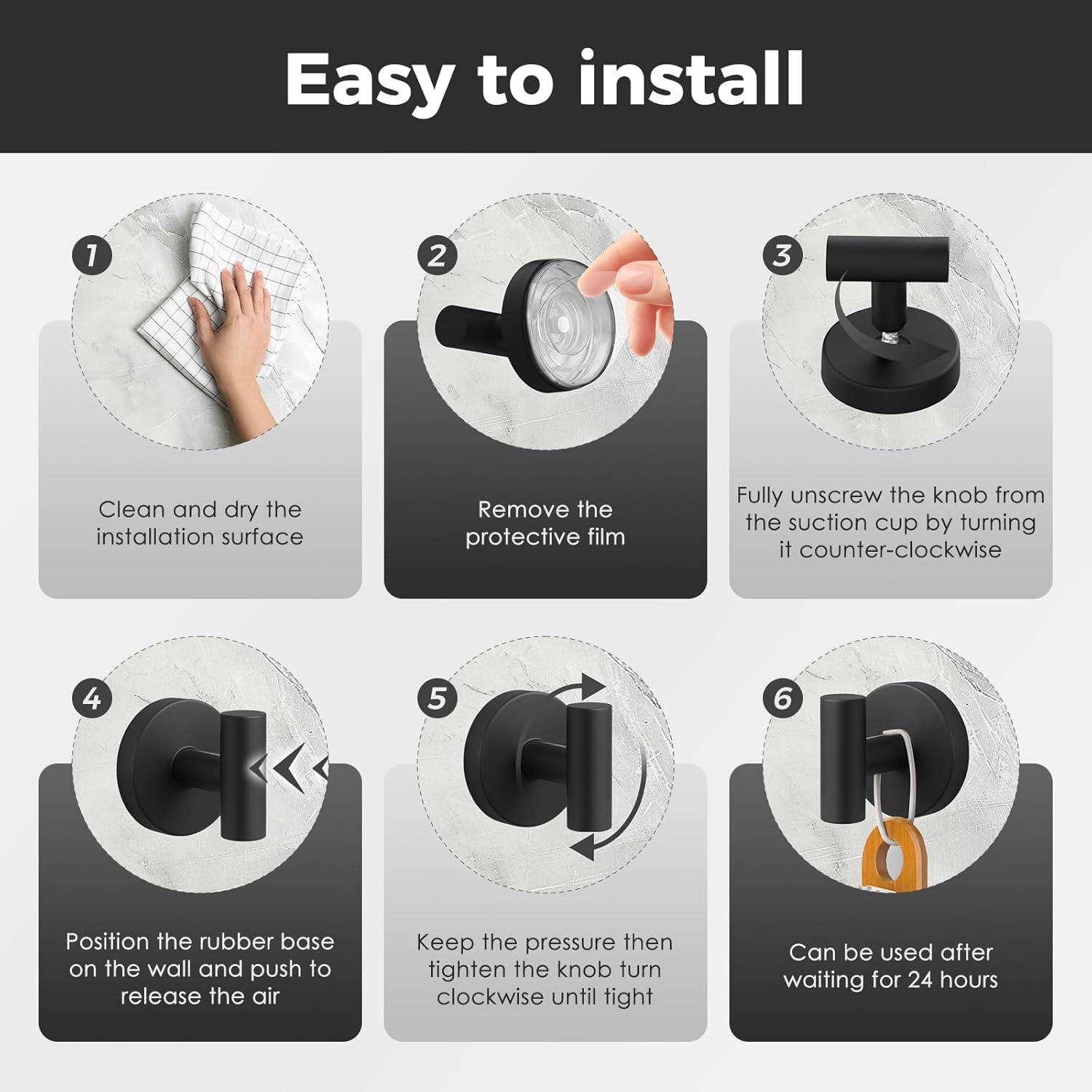 Easy to install

1
Clean and dry the installation surface

2
Remove the protective film

3
Fully unscrew the knob from the suction cup by turning it counter-clockwise

4
Position the rubber base on the wall and push to release the air

5
Keep the pressure then tighten the knob turn clockwise until tight

6
Can be used after waiting for 24 hours