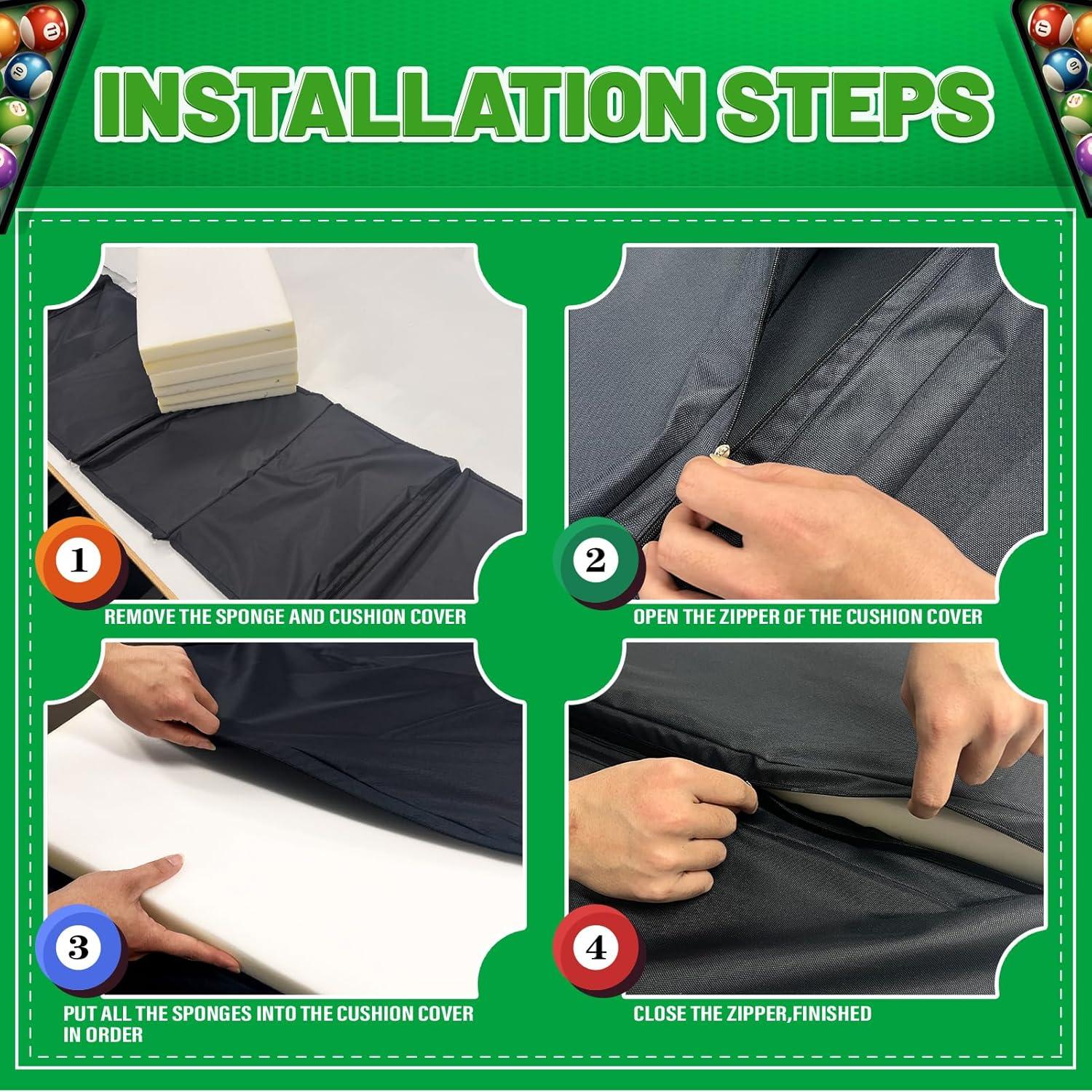 INSTALLATION STEPS

1

REMOVE THE SPONGE AND CUSHION COVER

2

OPEN THE ZIPPER OF THE CUSHION COVER

3

PUT ALL THE SPONGES INTO THE CUSHION COVER IN ORDER

4

CLOSE THE ZIPPER,FINISHED