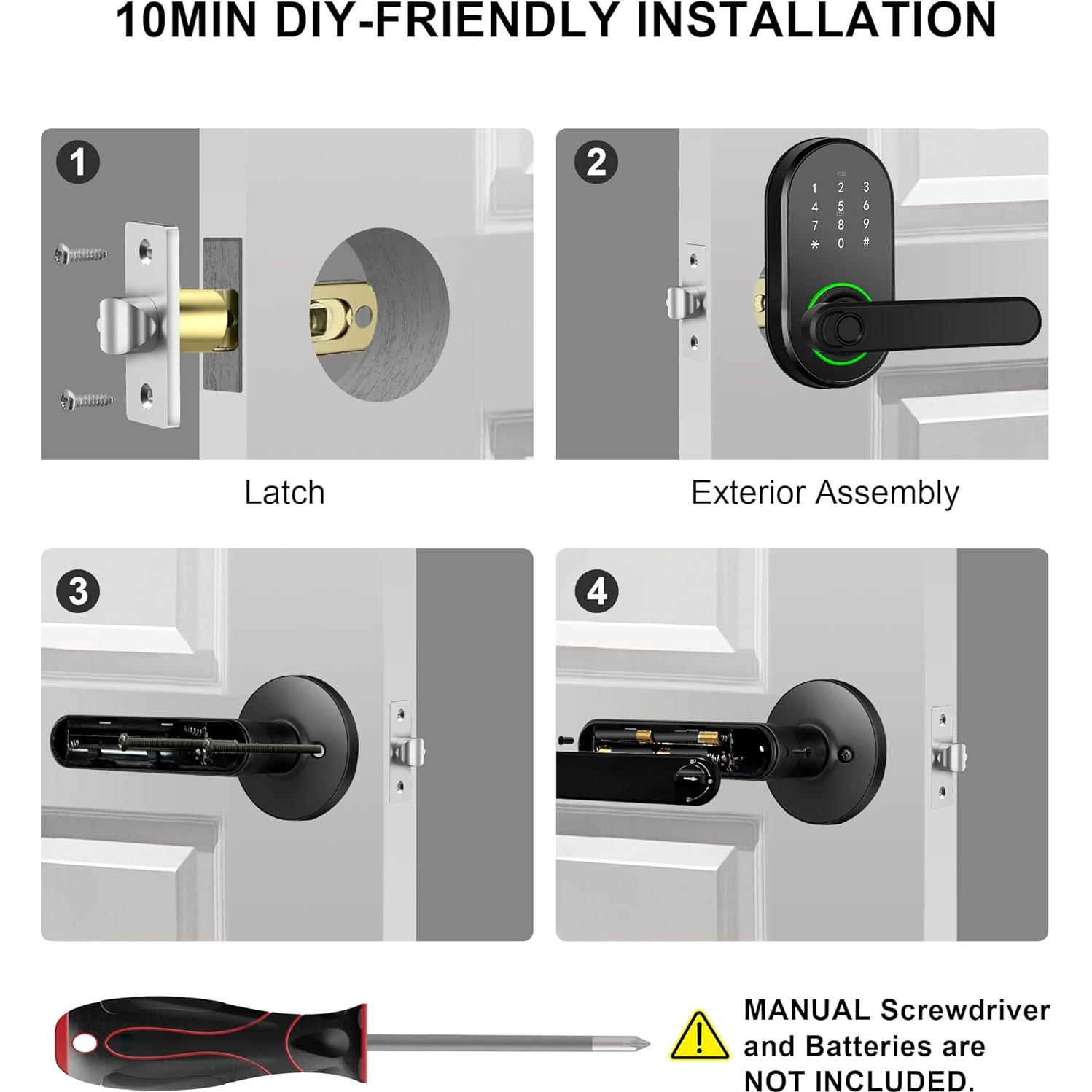 10MIN DIY-FRIENDLY INSTALLATION

1

Latch

2

1 2 3
4 5 6
7 8 9
* 0 #

Exterior Assembly

3

4

MANUAL Screwdriver and Batteries are NOT INCLUDED.