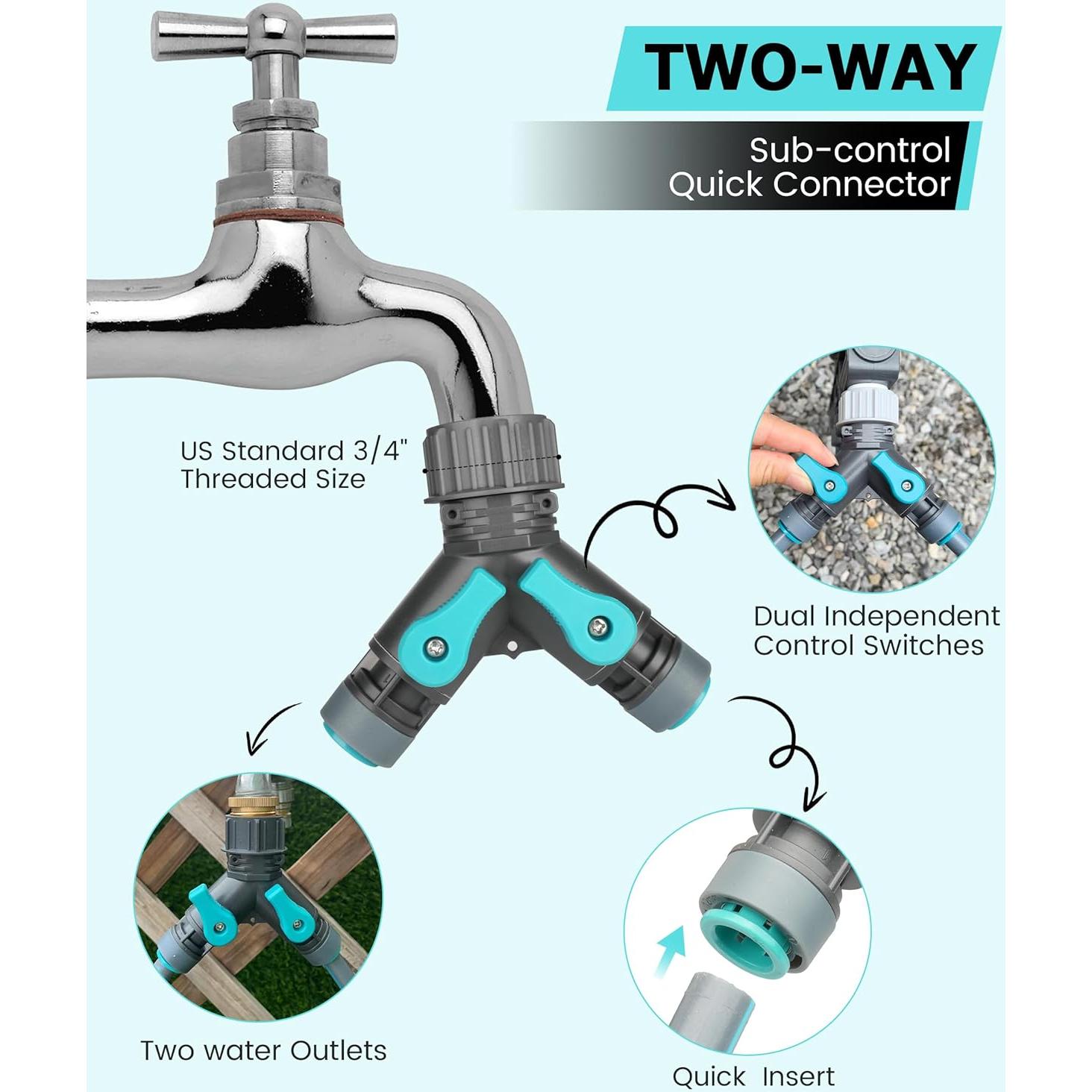 TWO-WAY

Sub-control
Quick Connector

US Standard 3/4"
Threaded Size

Dual Independent
Control Switches

Two water Outlets

Quick Insert