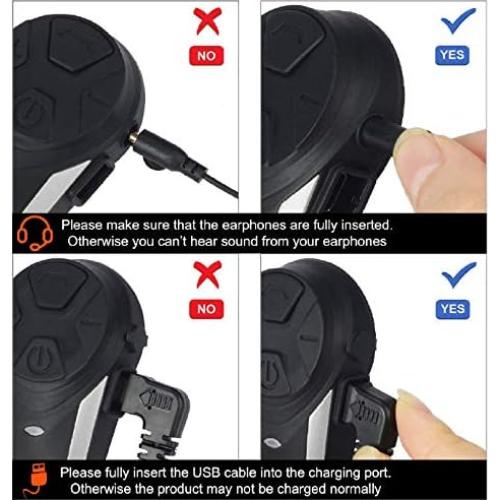 NO

YES

Please make sure that the earphones are fully inserted. Otherwise you can't hear sound from your earphones

NO

YES

Please fully insert the USB cable into the charging port. Otherwise the product may not be charged normally