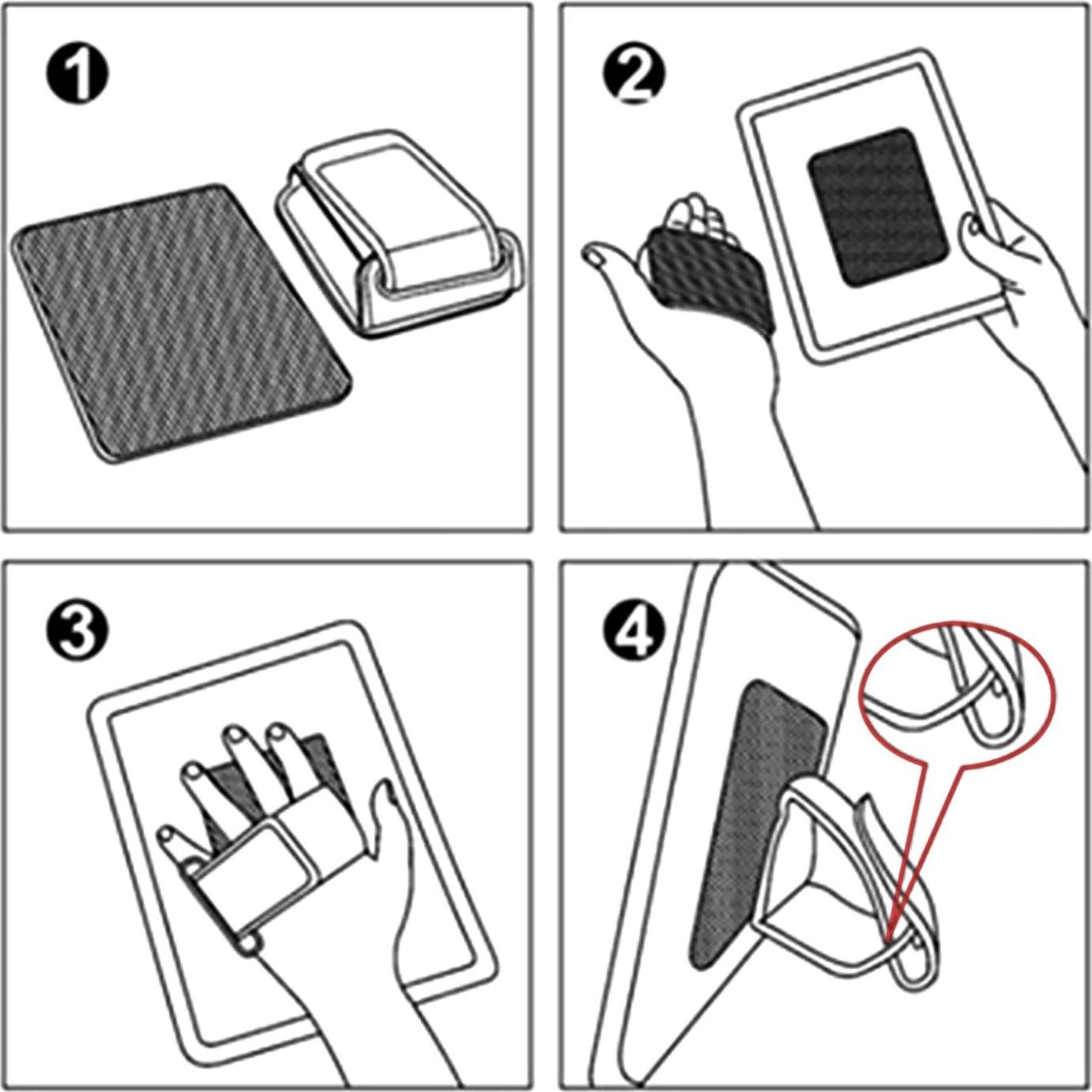 1

2

3

4