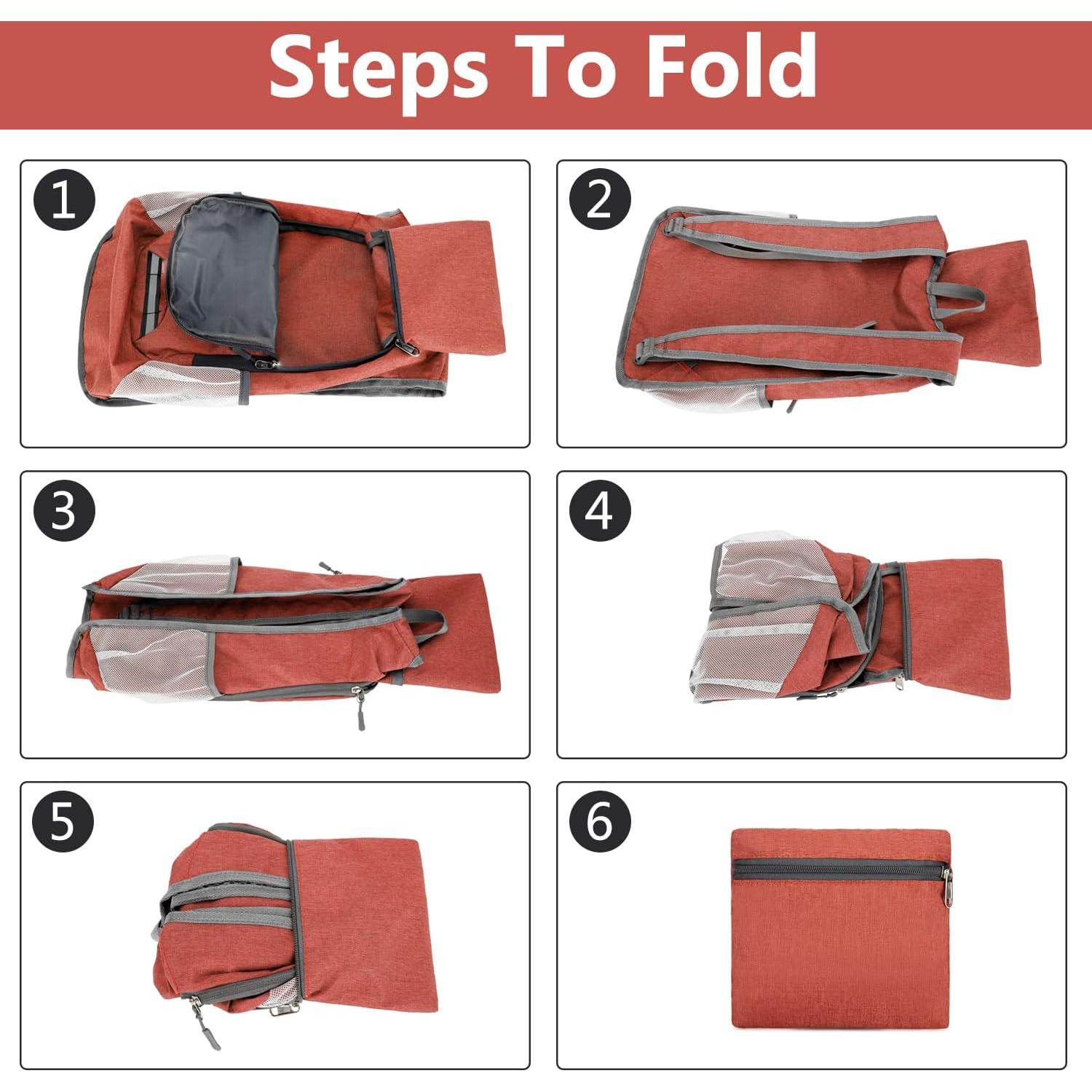 Steps To Fold

1

2

3

4

5

6