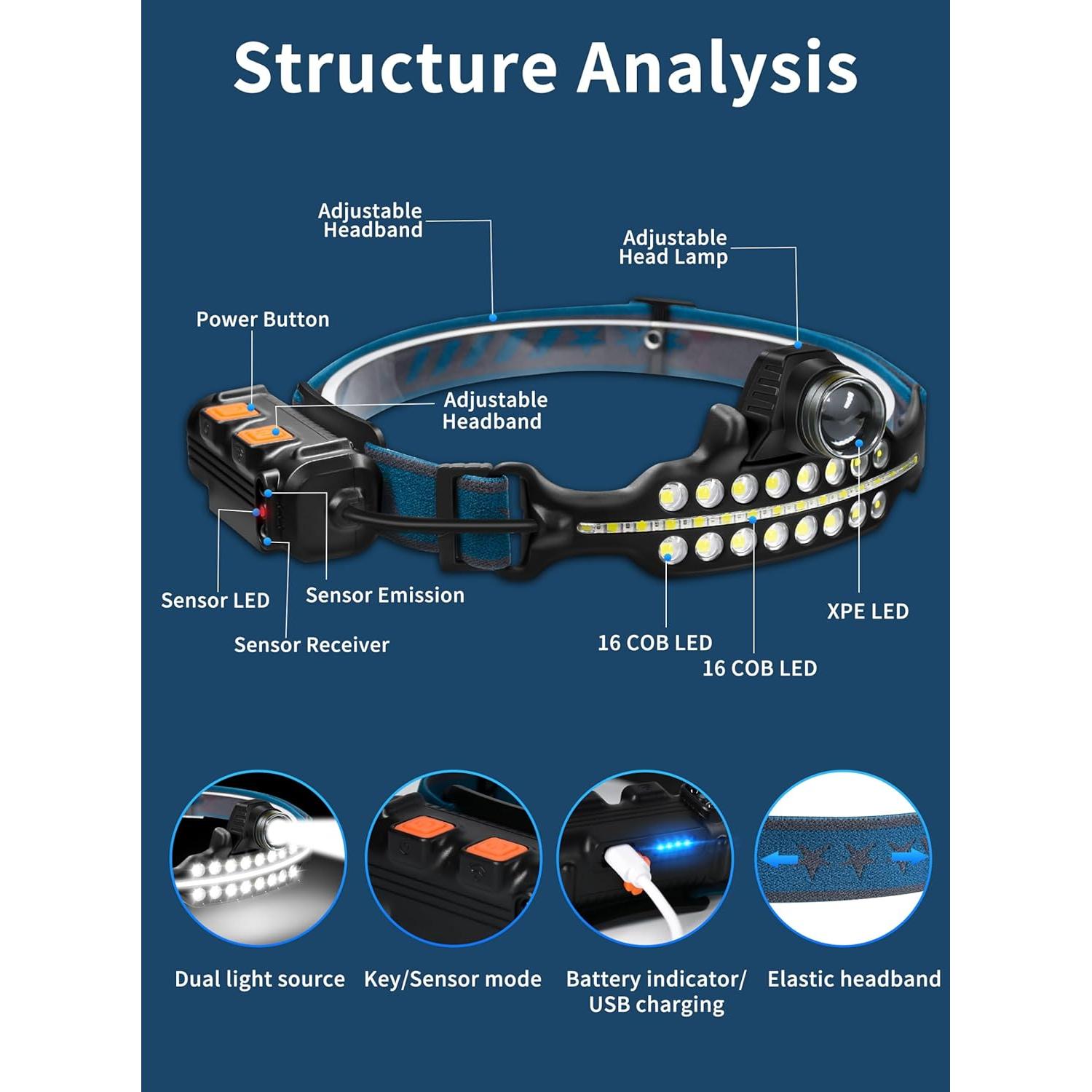 Structure Analysis

Adjustable Headband

Adjustable Head Lamp

Power Button

Adjustable Headband

Sensor LED

Sensor Emission

Sensor Receiver

XPE LED

16 COB LED

16 COB LED

Dual light source

Key/Sensor mode

Battery indicator/ USB charging

Elastic headband