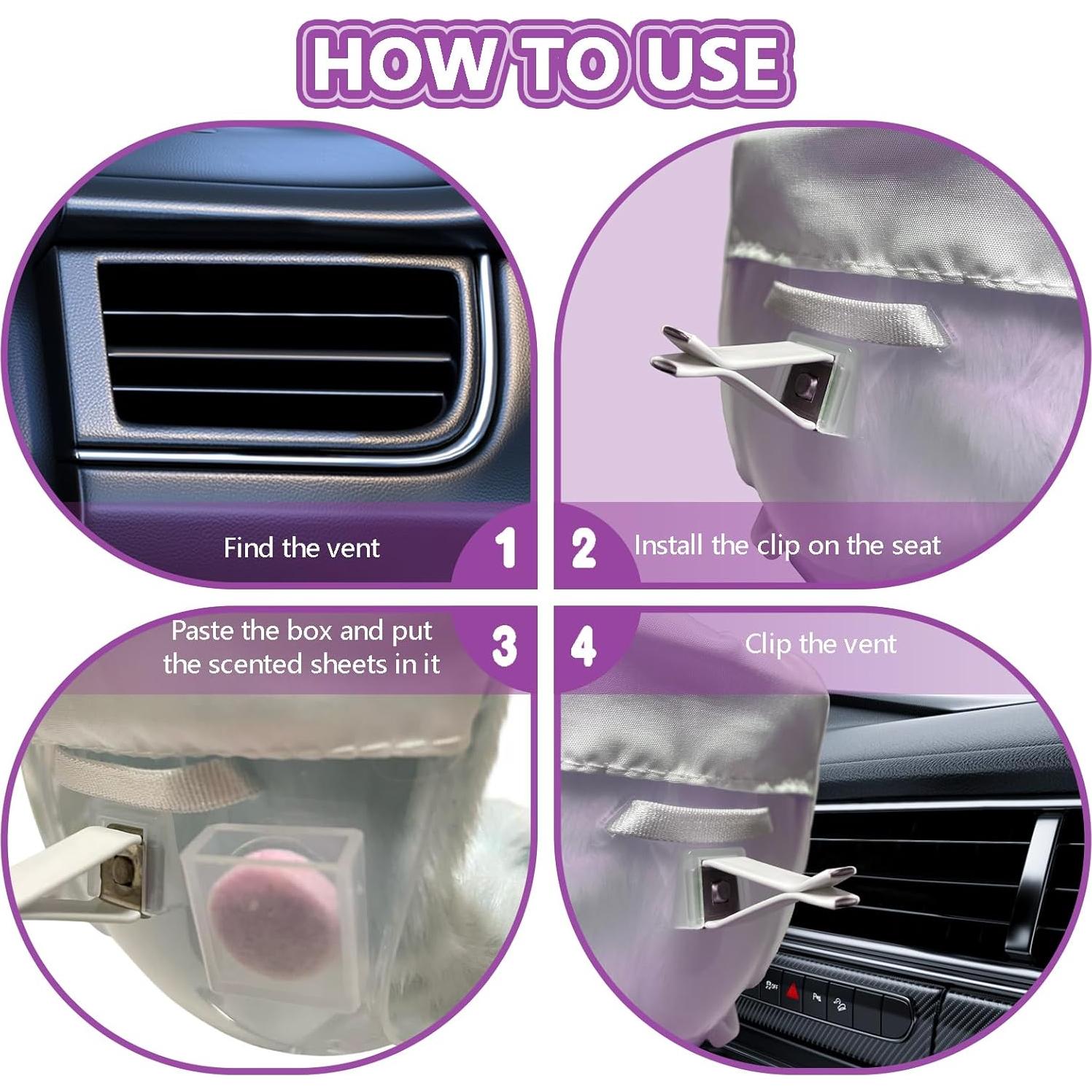 HOW TO USE

Find the vent 1

2 Install the clip on the seat

Paste the box and put the scented sheets in it 3

4 Clip the vent