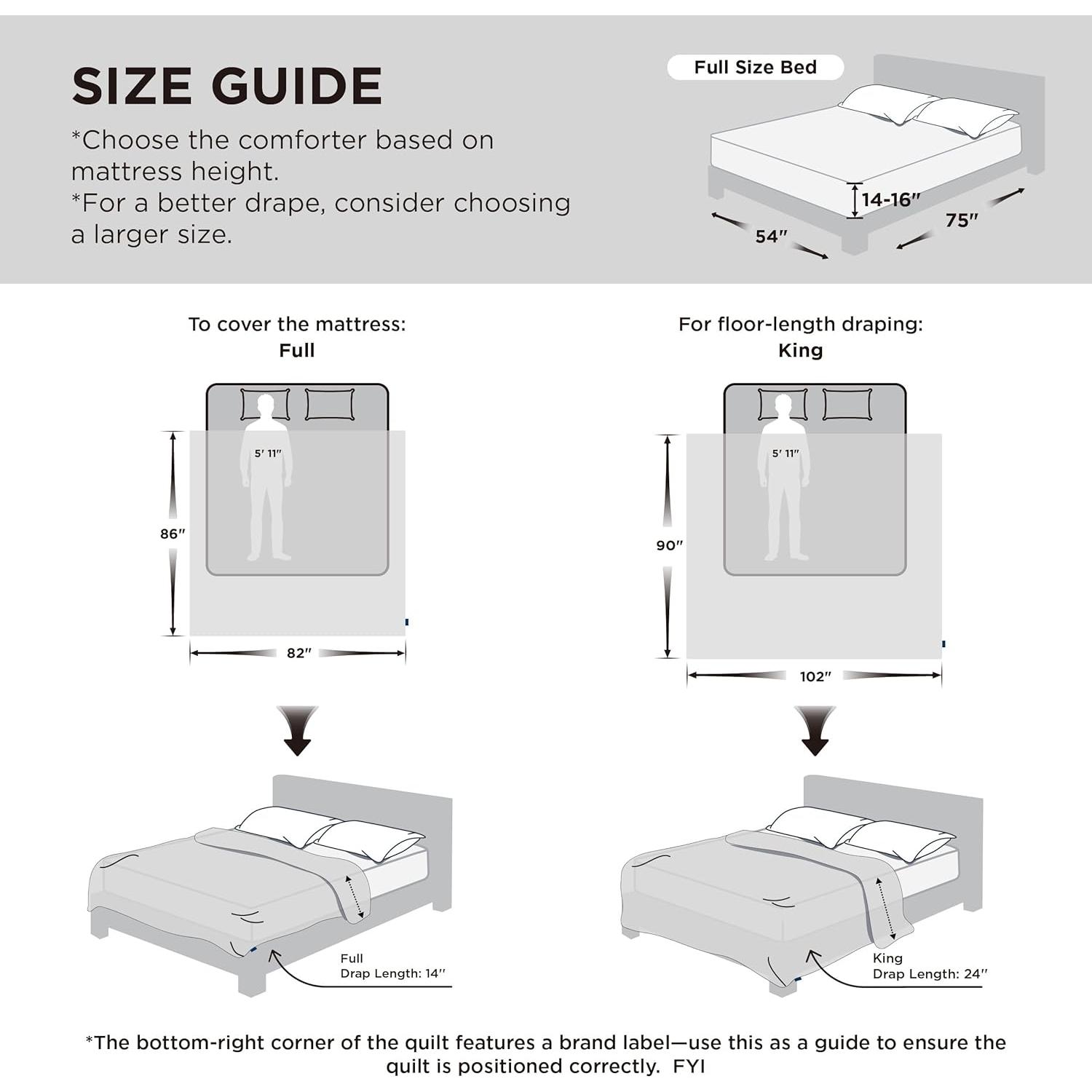 SIZE GUIDE

*Choose the comforter based on mattress height.
*For a better drape, consider choosing a larger size.

Full Size Bed

14-16″

54″

75″

To cover the mattress:
Full

5′ 11″

86″

82″

Full
Drap Length: 14″

For floor-length draping:
King

5′ 11″

90″

102″

King
Drap Length: 24″

*The bottom-right corner of the quilt features a brand label—use this as a guide to ensure the quilt is positioned correctly. FYI