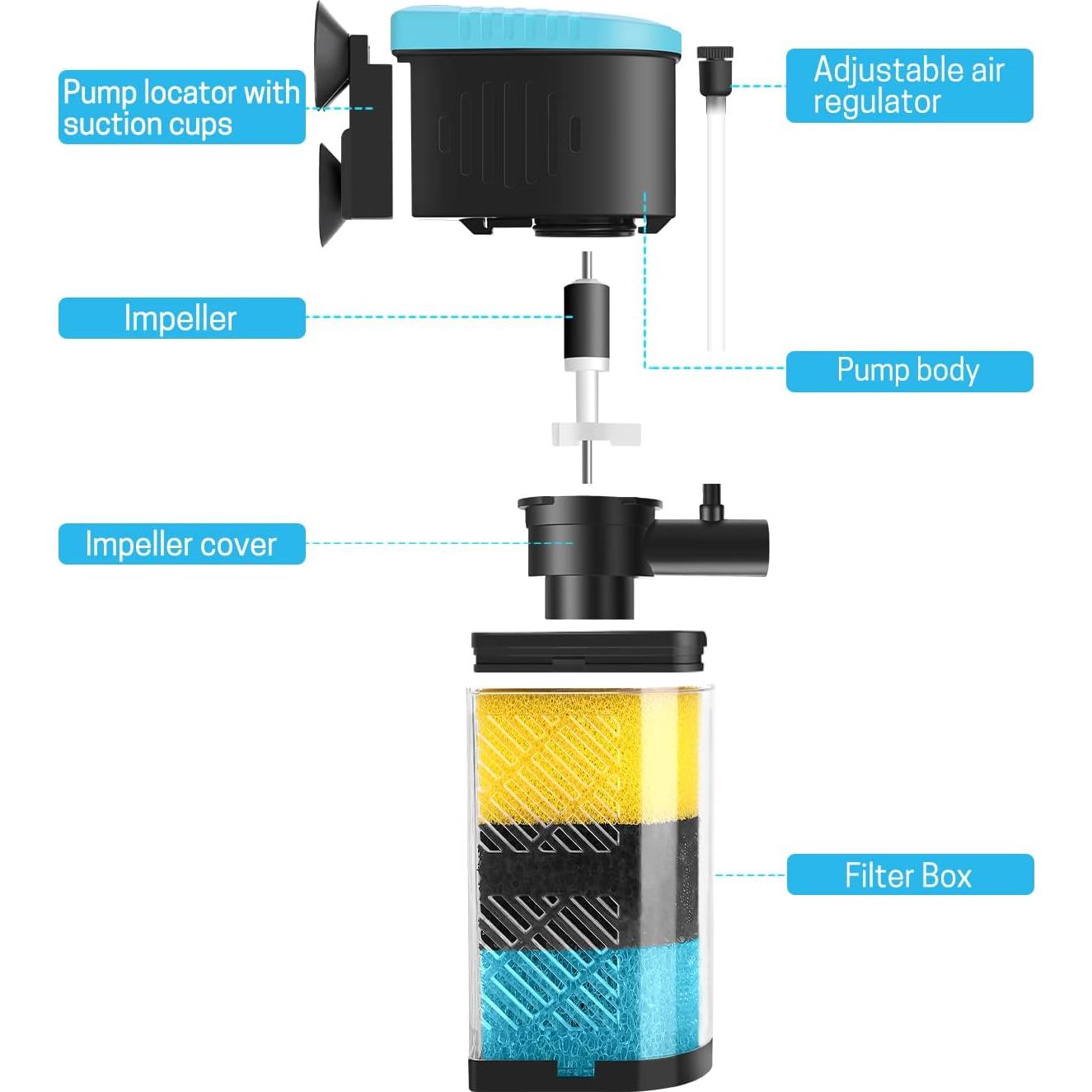 Pump locator with suction cups

Adjustable air regulator

Impeller

Pump body

Impeller cover

Filter Box