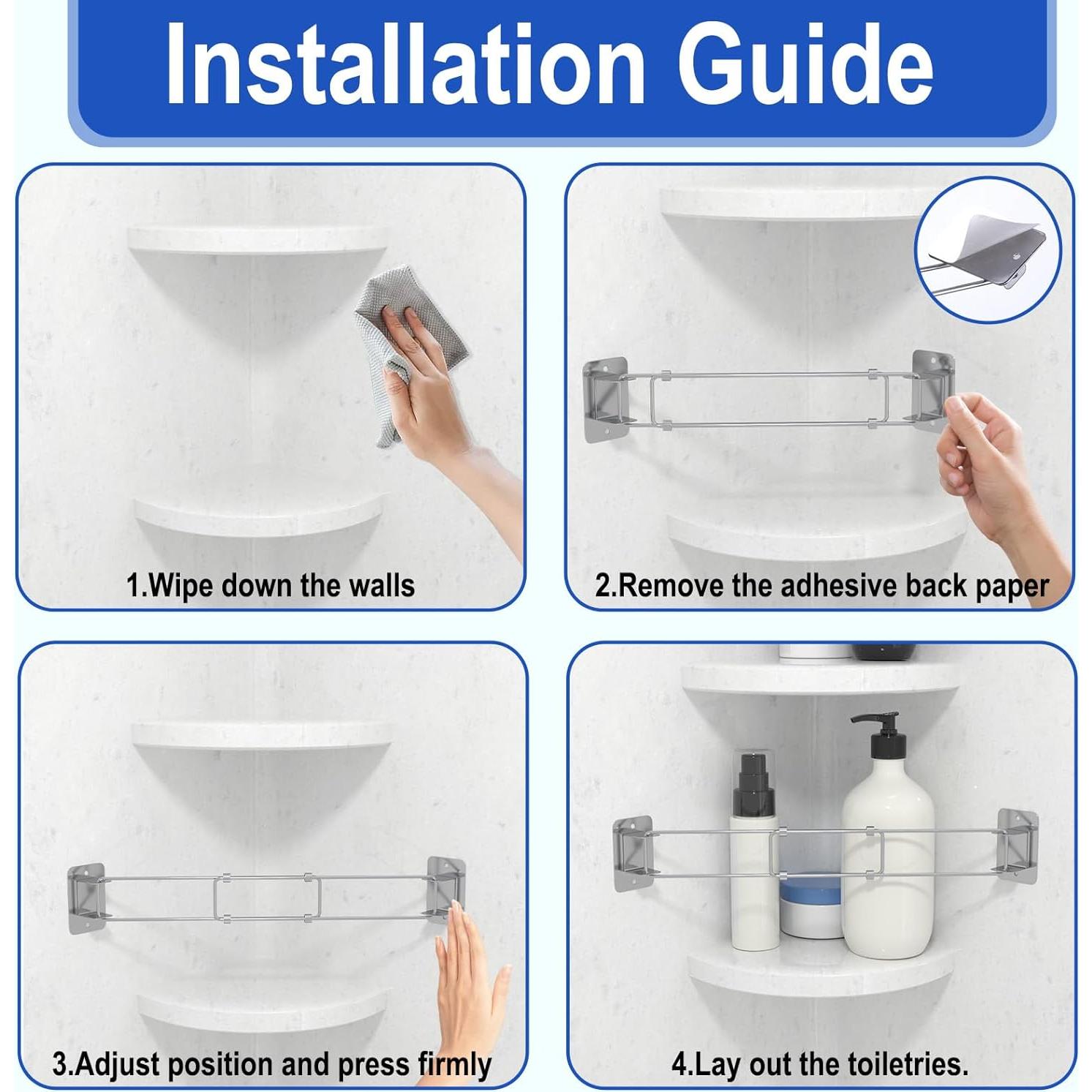 Installation Guide

1.Wipe down the walls

2.Remove the adhesive back paper

3.Adjust position and press firmly

4.Lay out the toiletries.