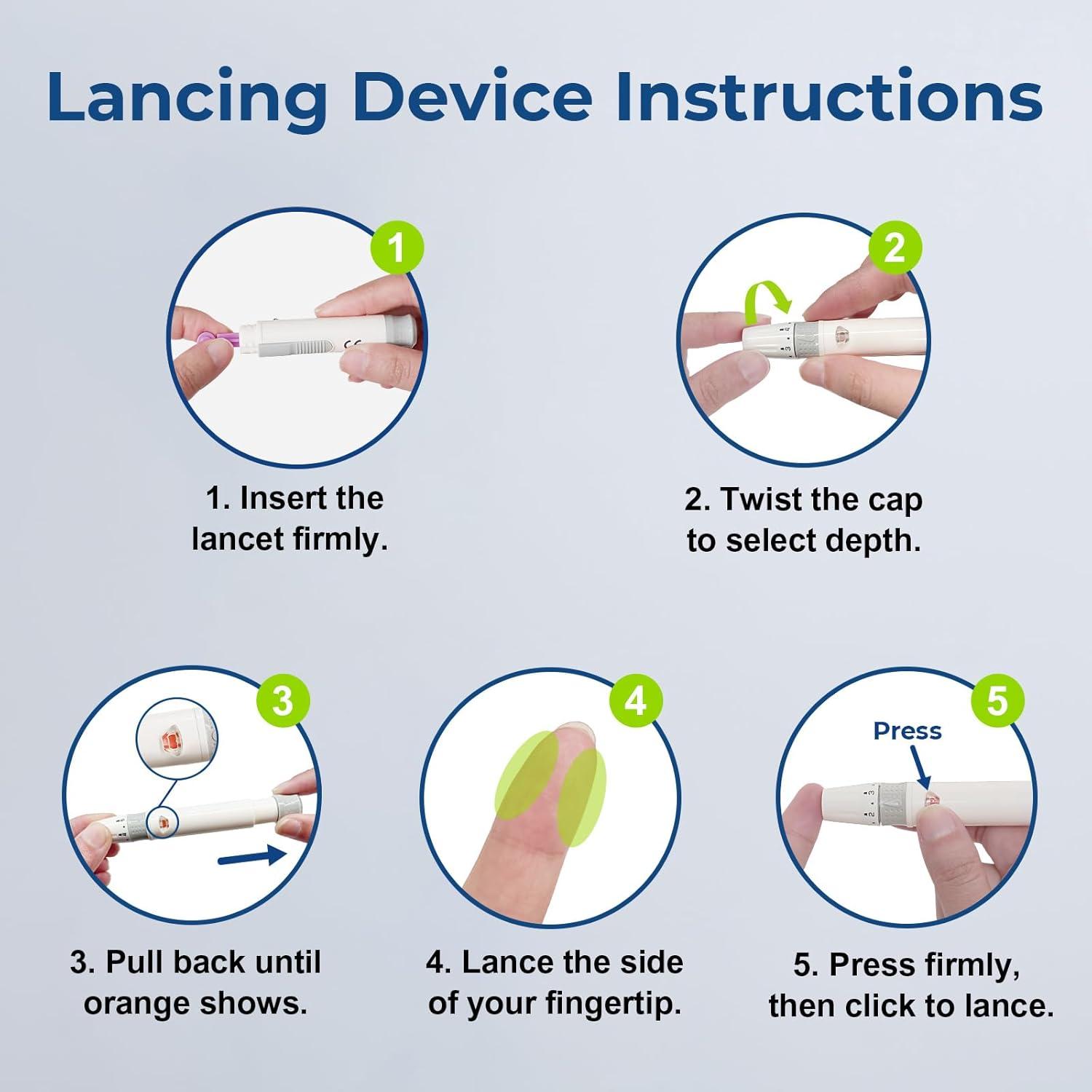 Lancing Device Instructions

1

1. Insert the lancet firmly.

2

2. Twist the cap to select depth.

3

3. Pull back until orange shows.

4

4. Lance the side of your fingertip.

5

Press

5. Press firmly, then click to lance.