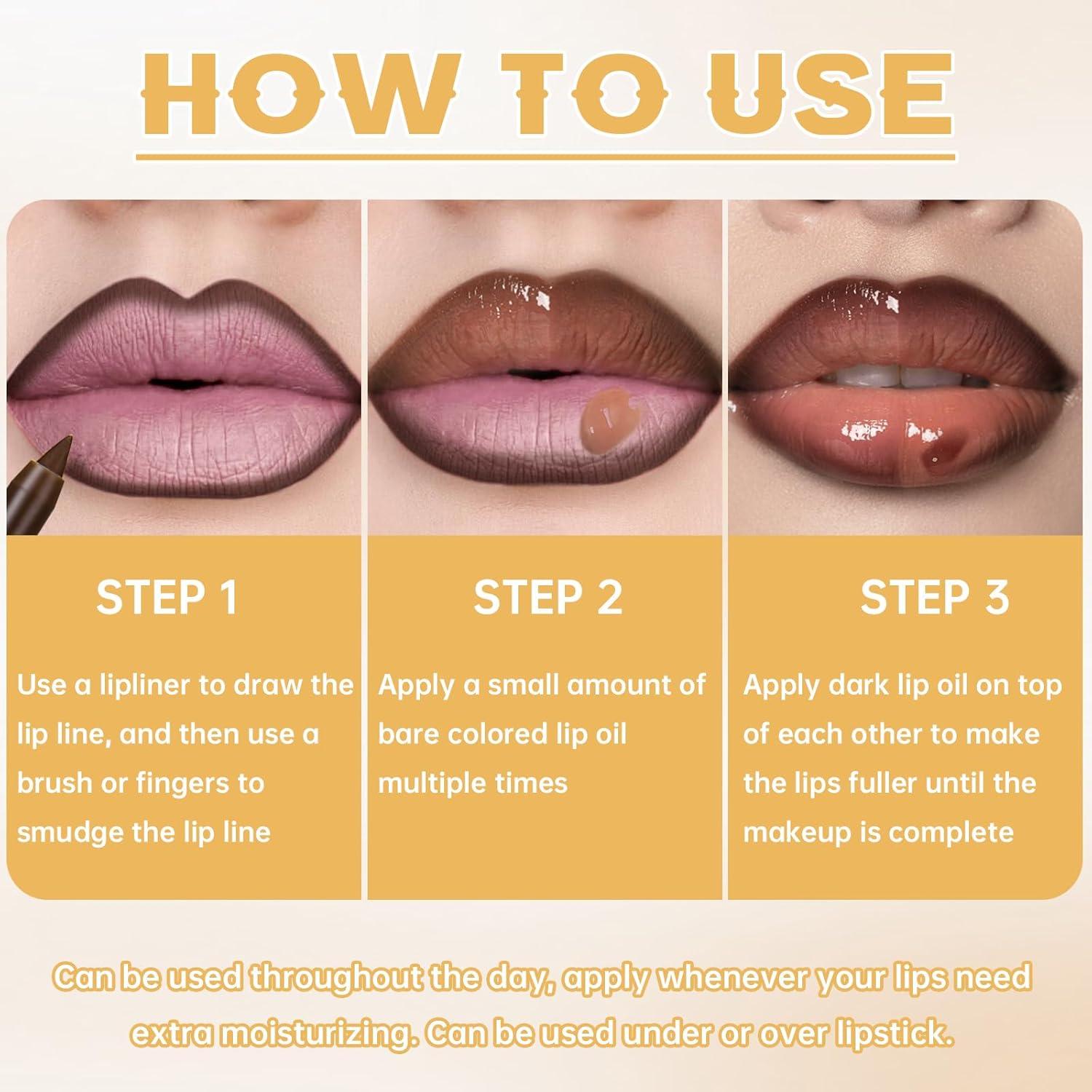 HOW TO USE

STEP 1

Use a lipliner to draw the lip line, and then use a brush or fingers to smudge the lip line

STEP 2

Apply a small amount of bare colored lip oil multiple times

STEP 3

Apply dark lip oil on top of each other to make the lips fuller until the makeup is complete

Can be used throughout the day, apply whenever your lips need extra moisturizing. Can be used under or over lipstick.