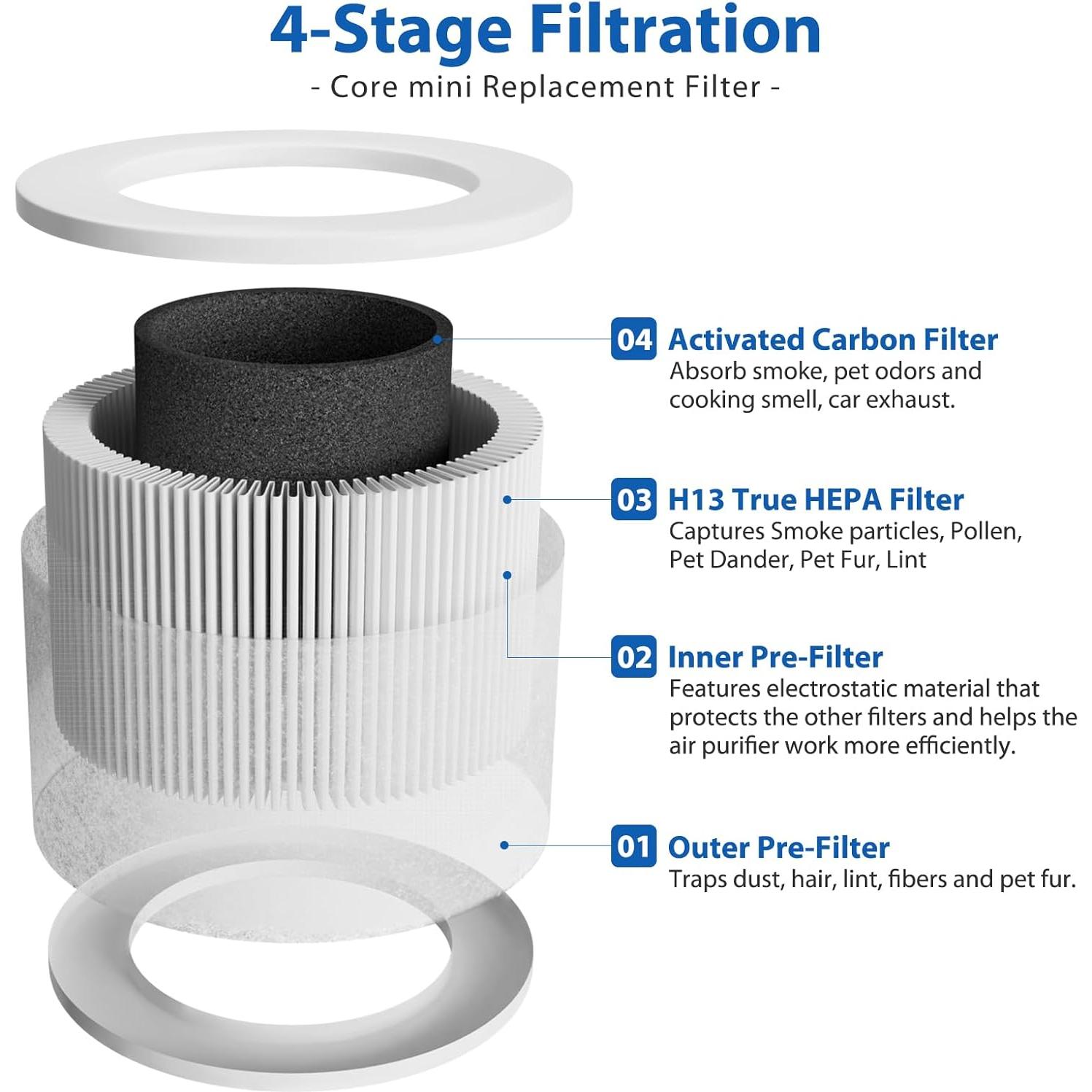 4-Stage Filtration

- Core mini Replacement Filter -

04 Activated Carbon Filter
Absorb smoke, pet odors and cooking smell, car exhaust.

03 H13 True HEPA Filter
Captures Smoke particles, Pollen, Pet Dander, Pet Fur, Lint

02 Inner Pre-Filter
Features electrostatic material that protects the other filters and helps the air purifier work more efficiently.

01 Outer Pre-Filter
Traps dust, hair, lint, fibers and pet fur.