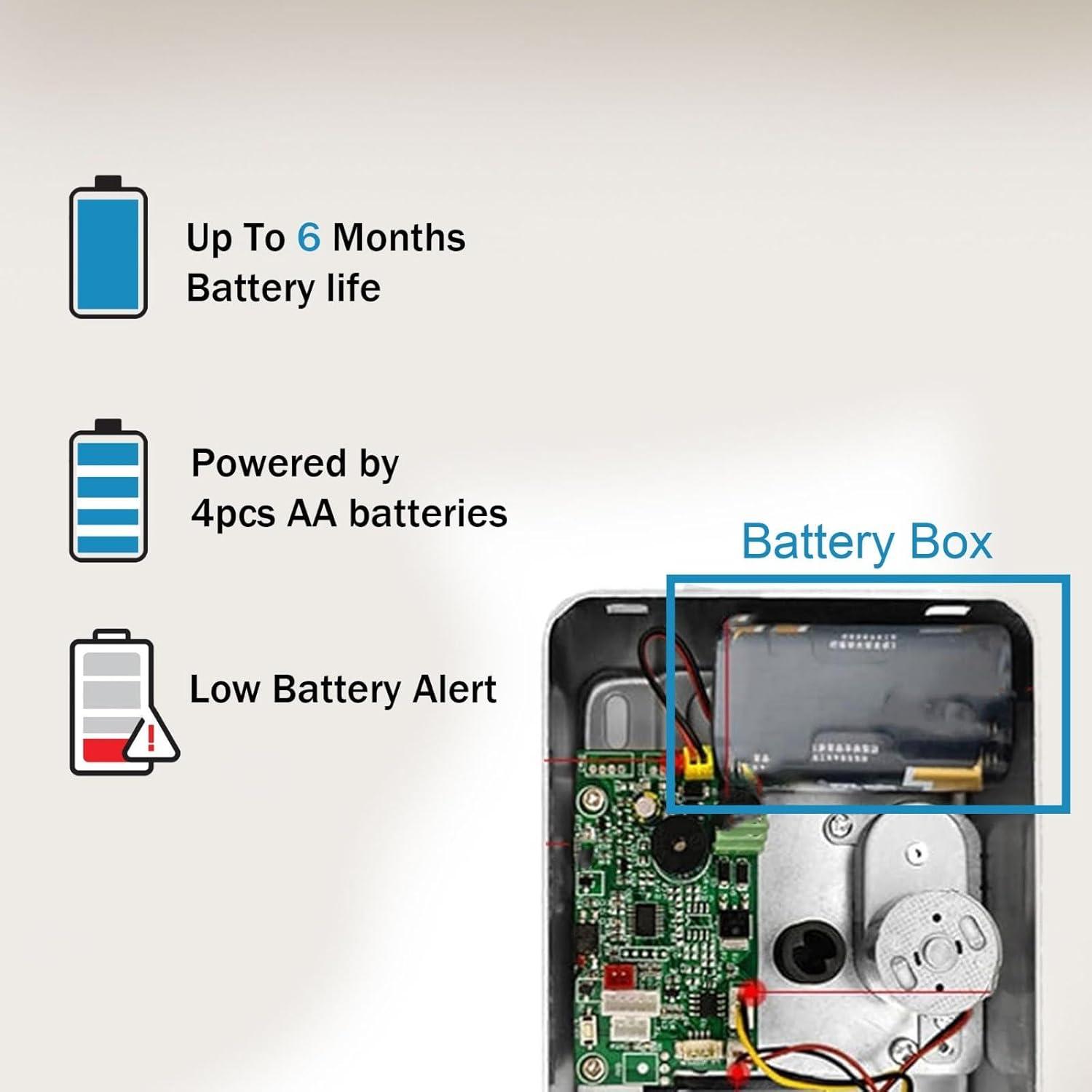 Up To 6 Months Battery life

Powered by 4pcs AA batteries

Low Battery Alert

Battery Box