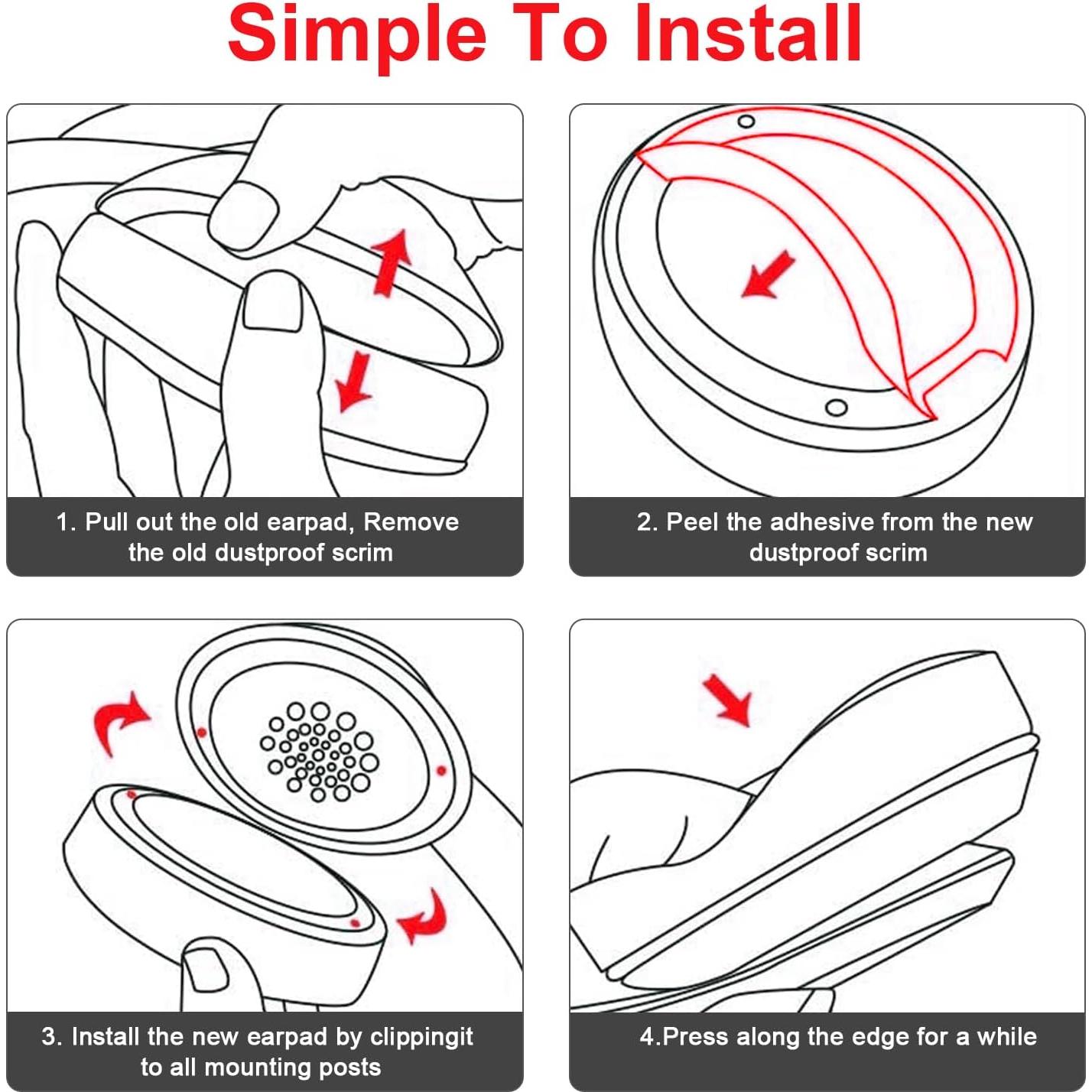 Simple To Install

1. Pull out the old earpad, Remove the old dustproof scrim

2. Peel the adhesive from the new dustproof scrim

3. Install the new earpad by clippingit to all mounting posts

4.Press along the edge for a while