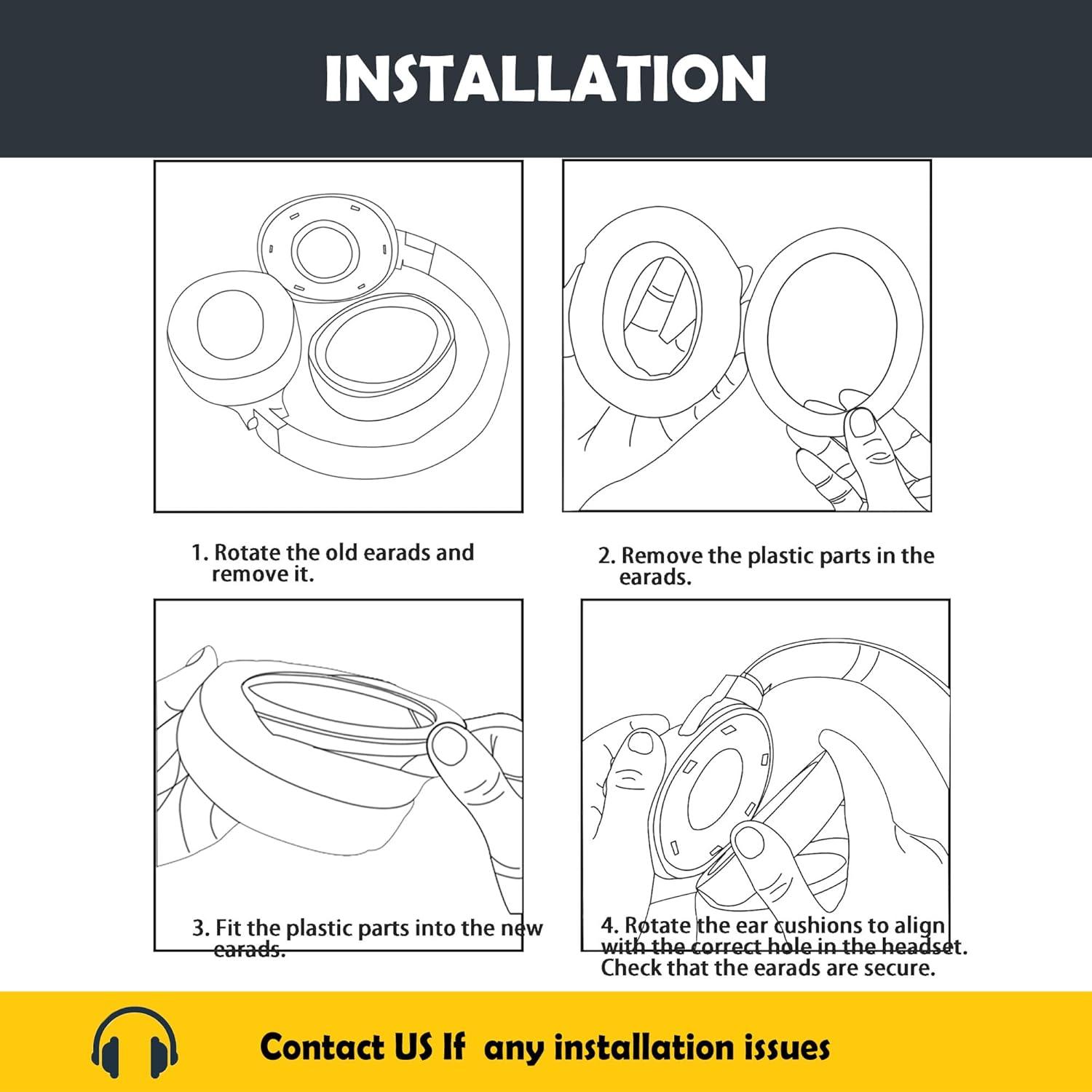 INSTALLATION

1. Rotate the old earads and remove it.

2. Remove the plastic parts in the earads.

3. Fit the plastic parts into the new earads.

4. Rotate the ear cushions to align with the correct hole in the headset. Check that the earads are secure.

Contact US If any installation issues