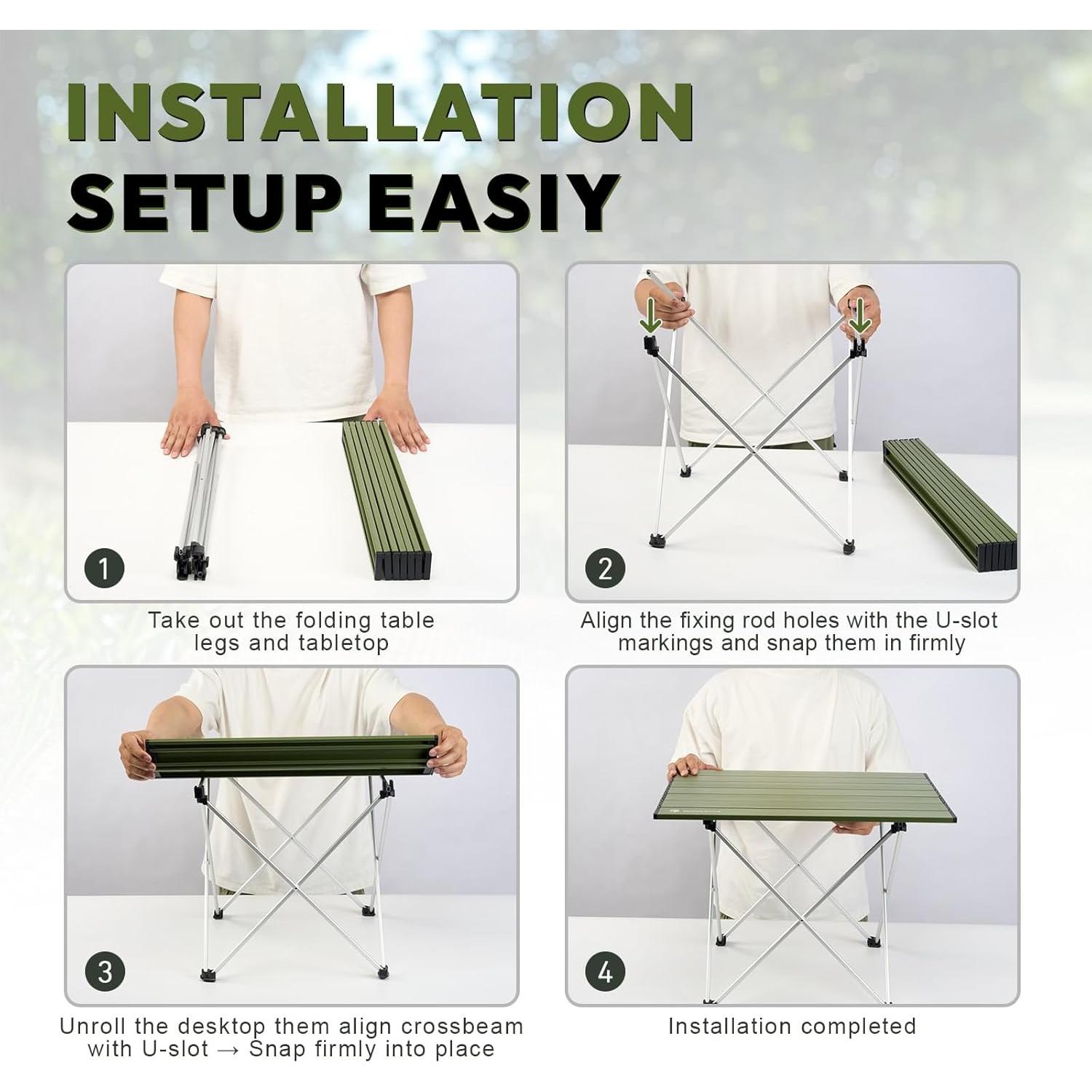 INSTALLATION
SETUP EASIY

1
Take out the folding table legs and tabletop

2
Align the fixing rod holes with the U-slot markings and snap them in firmly

3
Unroll the desktop them align crossbeam with U-slot → Snap firmly into place

4
Installation completed