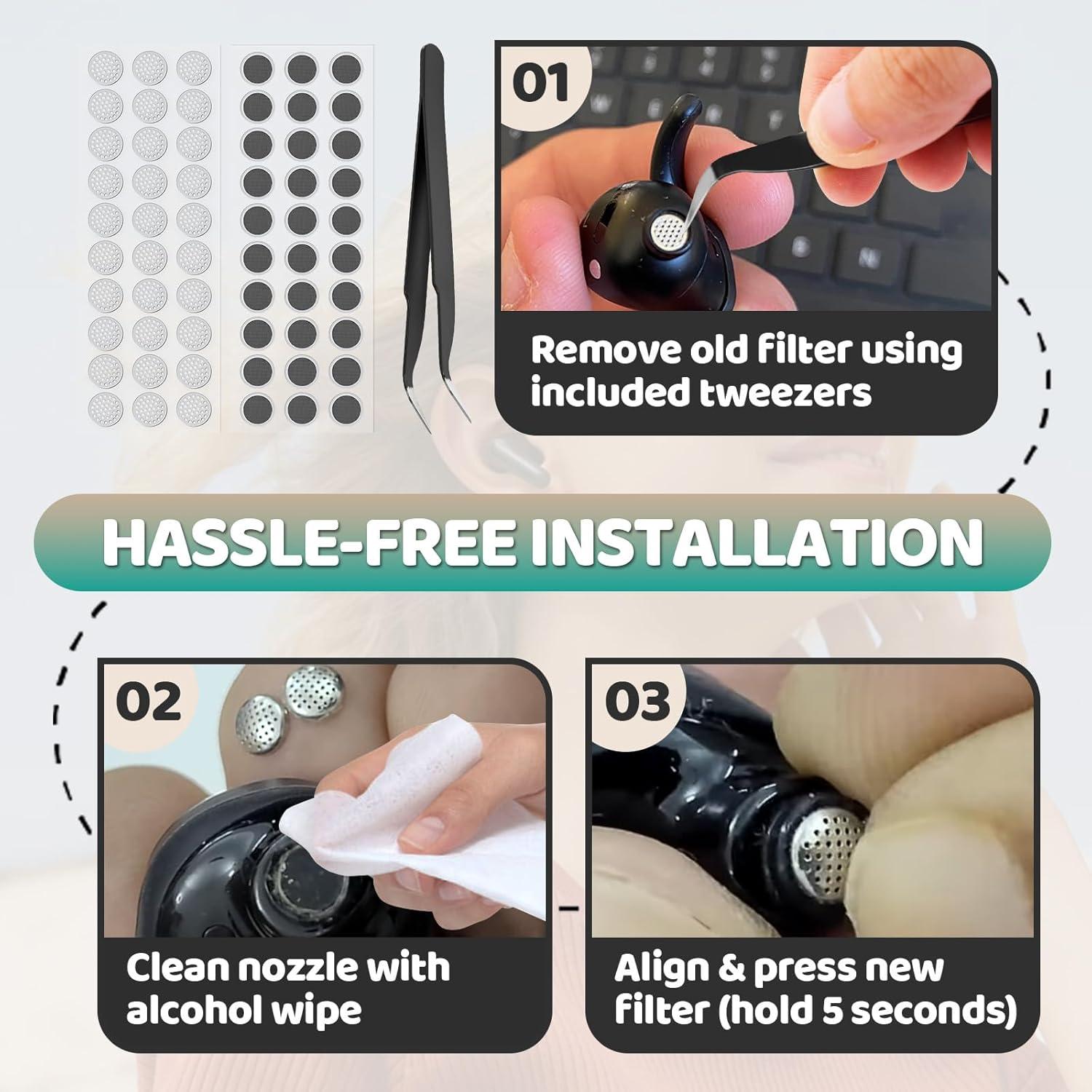 01

Remove old filter using included tweezers

HASSLE-FREE INSTALLATION

02

Clean nozzle with alcohol wipe

03

Align & press new filter (hold 5 seconds)