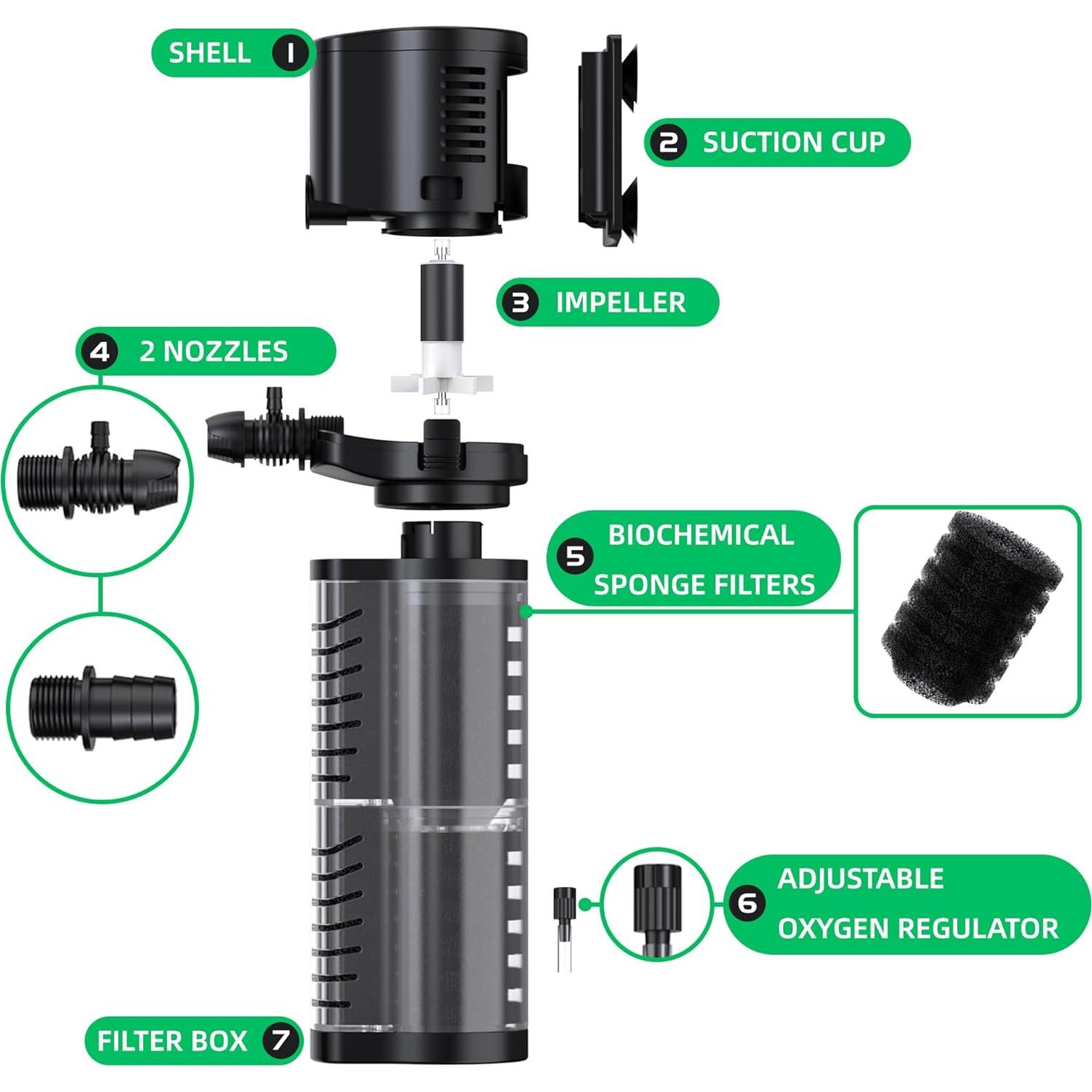 SHELL 1

2 SUCTION CUP

3 IMPELLER

4 2 NOZZLES

5 BIOCHEMICAL SPONGE FILTERS

6 ADJUSTABLE OXYGEN REGULATOR

FILTER BOX 7