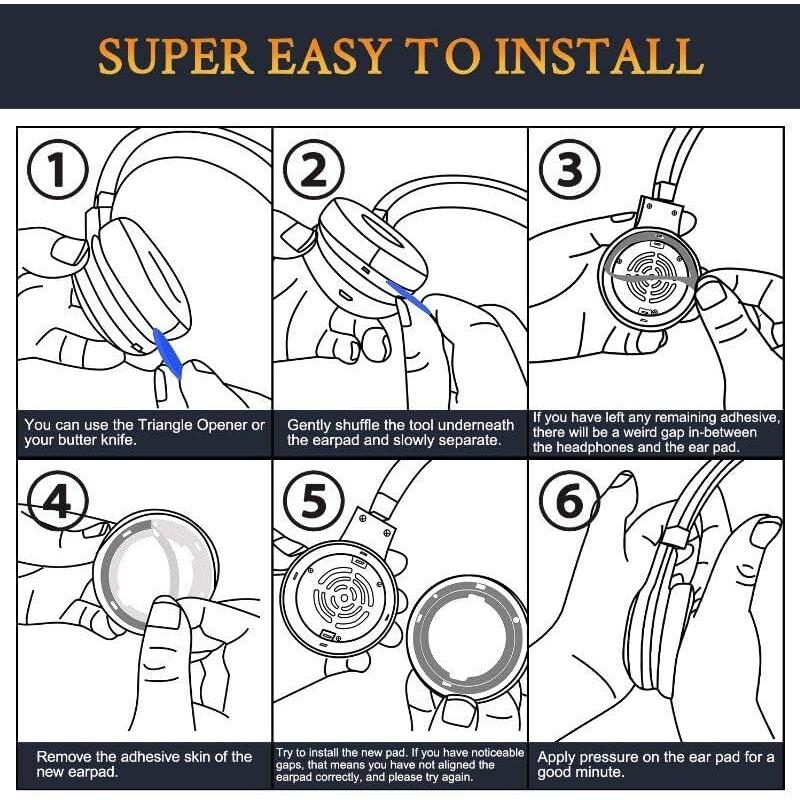 SUPER EASY TO INSTALL

1
You can use the Triangle Opener or your butter knife.

2
Gently shuffle the tool underneath the earpad and slowly separate.

3
If you have left any remaining adhesive, there will be a weird gap in-between the headphones and the ear pad.

4
Remove the adhesive skin of the new earpad.

5
Try to install the new pad. If you have noticeable gaps, that means you have not aligned the earpad correctly, and please try again.

6
Apply pressure on the ear pad for a good minute.