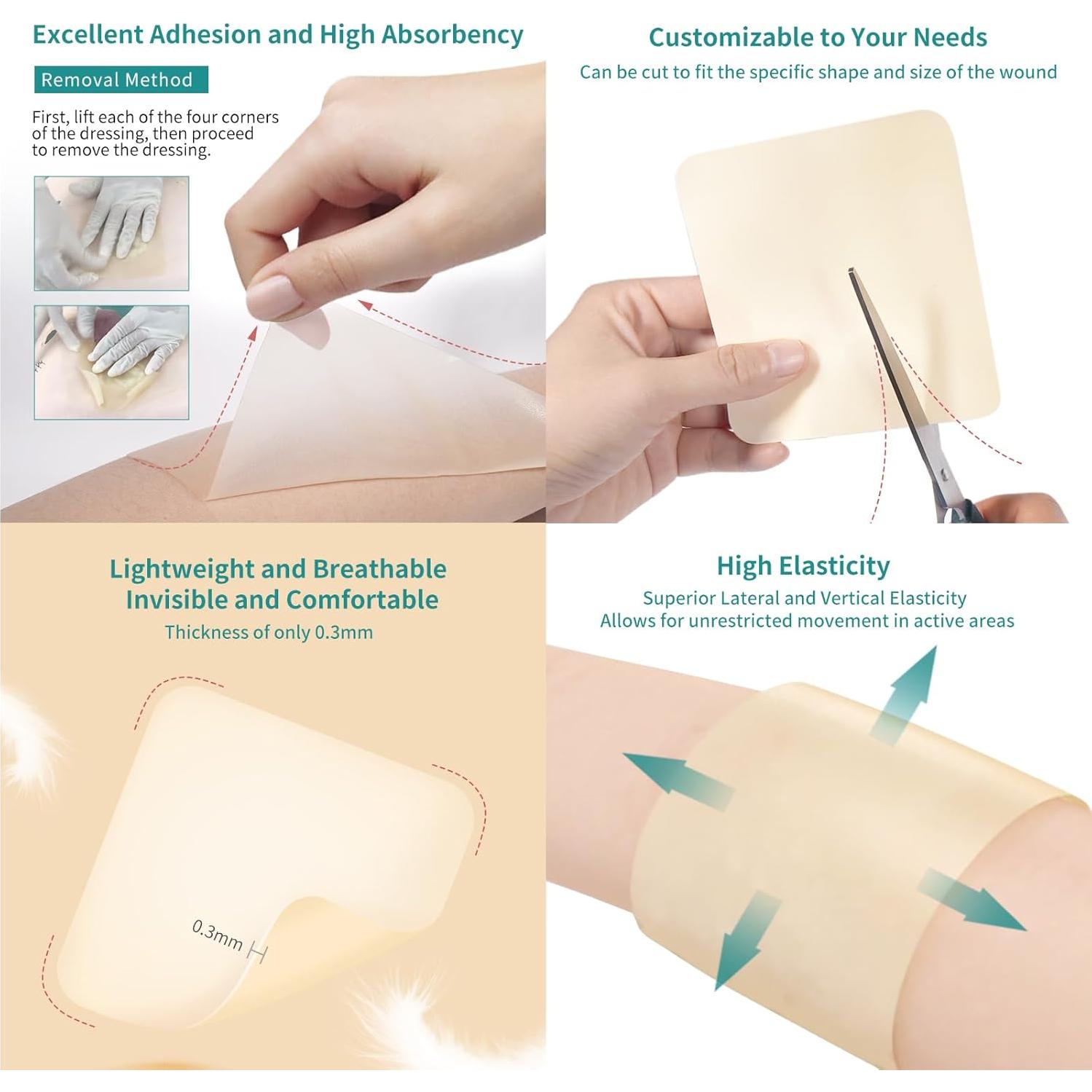 Excellent Adhesion and High Absorbency

Removal Method

First, lift each of the four corners of the dressing, then proceed to remove the dressing.

Customizable to Your Needs

Can be cut to fit the specific shape and size of the wound

Lightweight and Breathable
Invisible and Comfortable

Thickness of only 0.3mm

0.3mm

High Elasticity

Superior Lateral and Vertical Elasticity
Allows for unrestricted movement in active areas