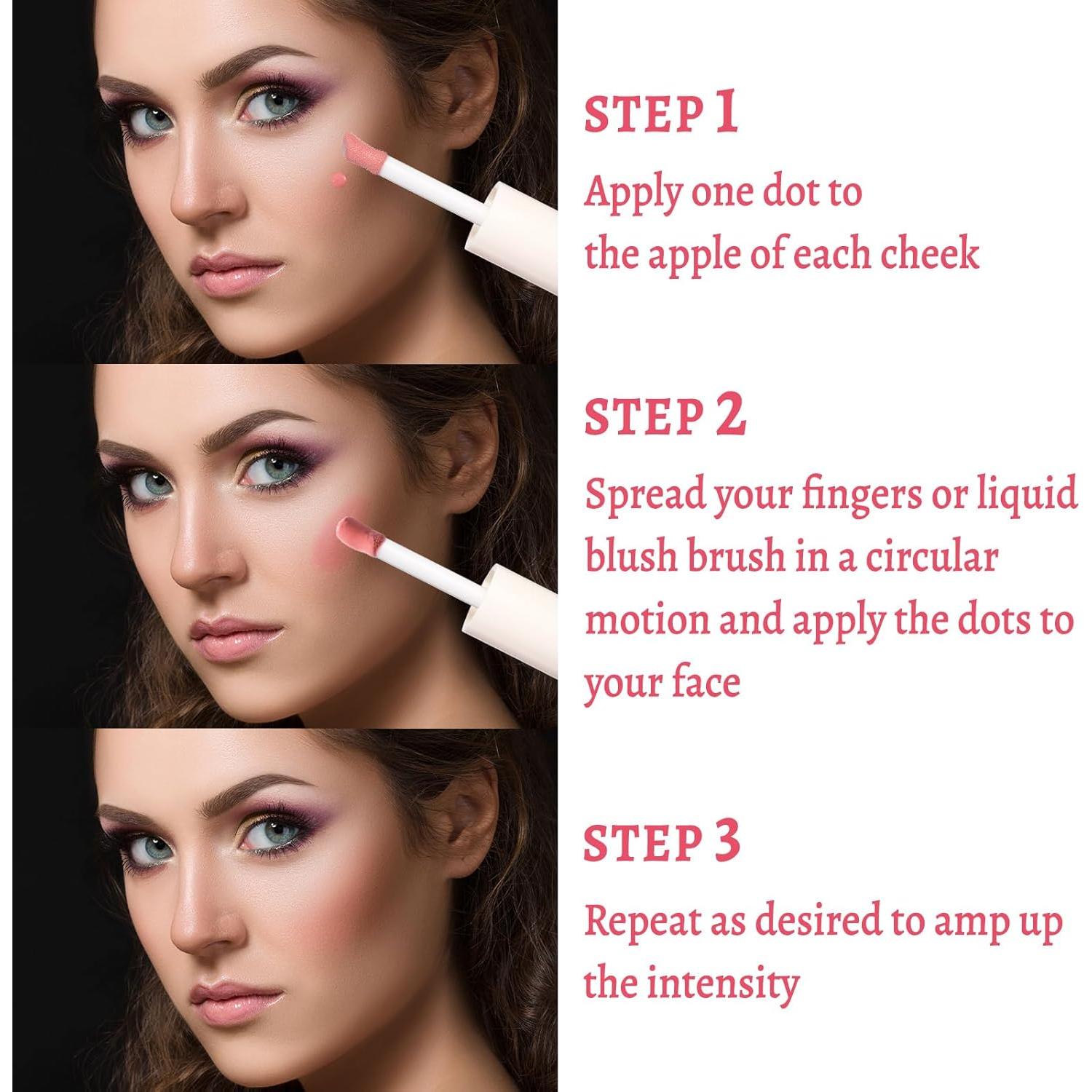 STEP 1

Apply one dot to the apple of each cheek

STEP 2

Spread your fingers or liquid blush brush in a circular motion and apply the dots to your face

STEP 3

Repeat as desired to amp up the intensity