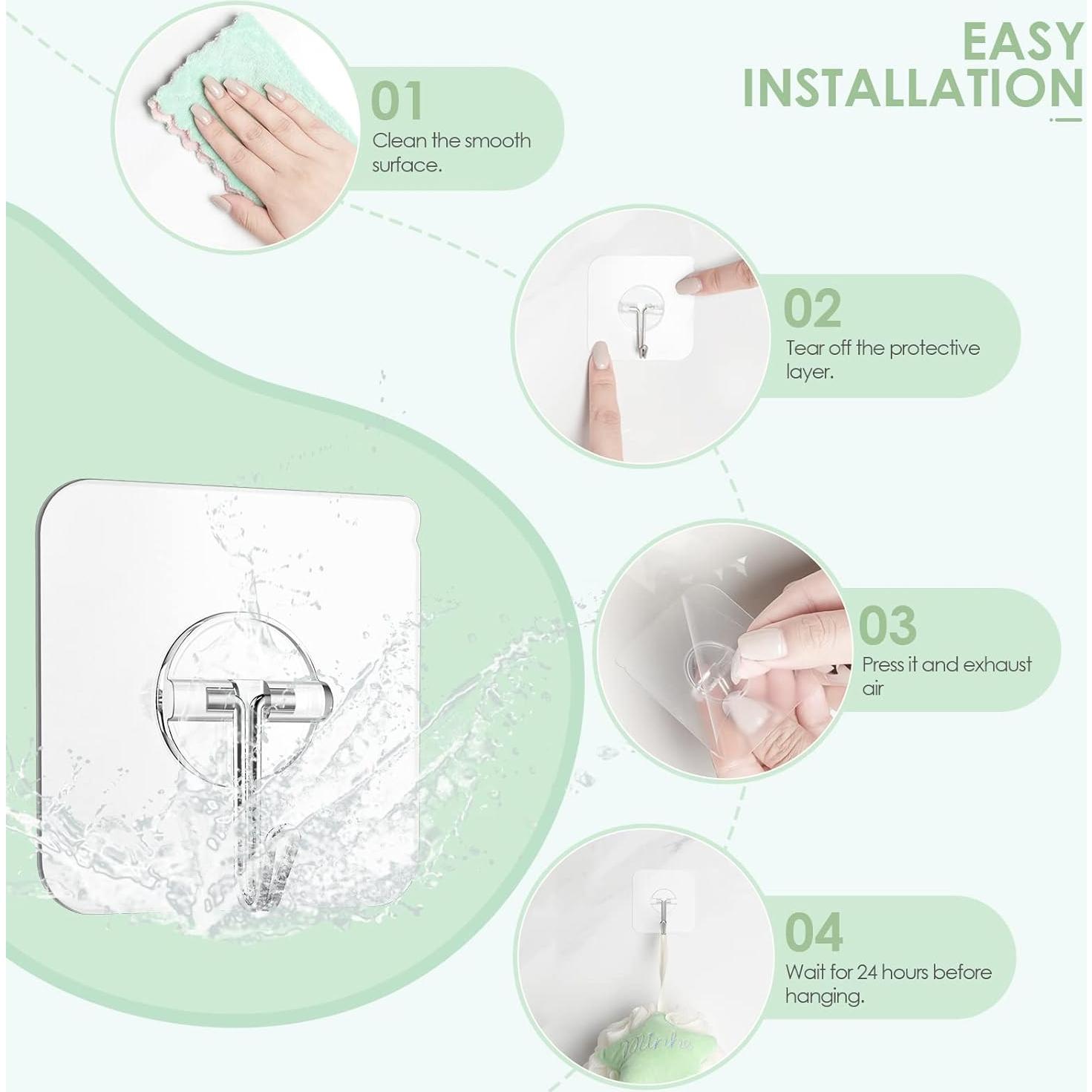 EASY INSTALLATION

01
Clean the smooth surface.

02
Tear off the protective layer.

03
Press it and exhaust air

04
Wait for 24 hours before hanging.