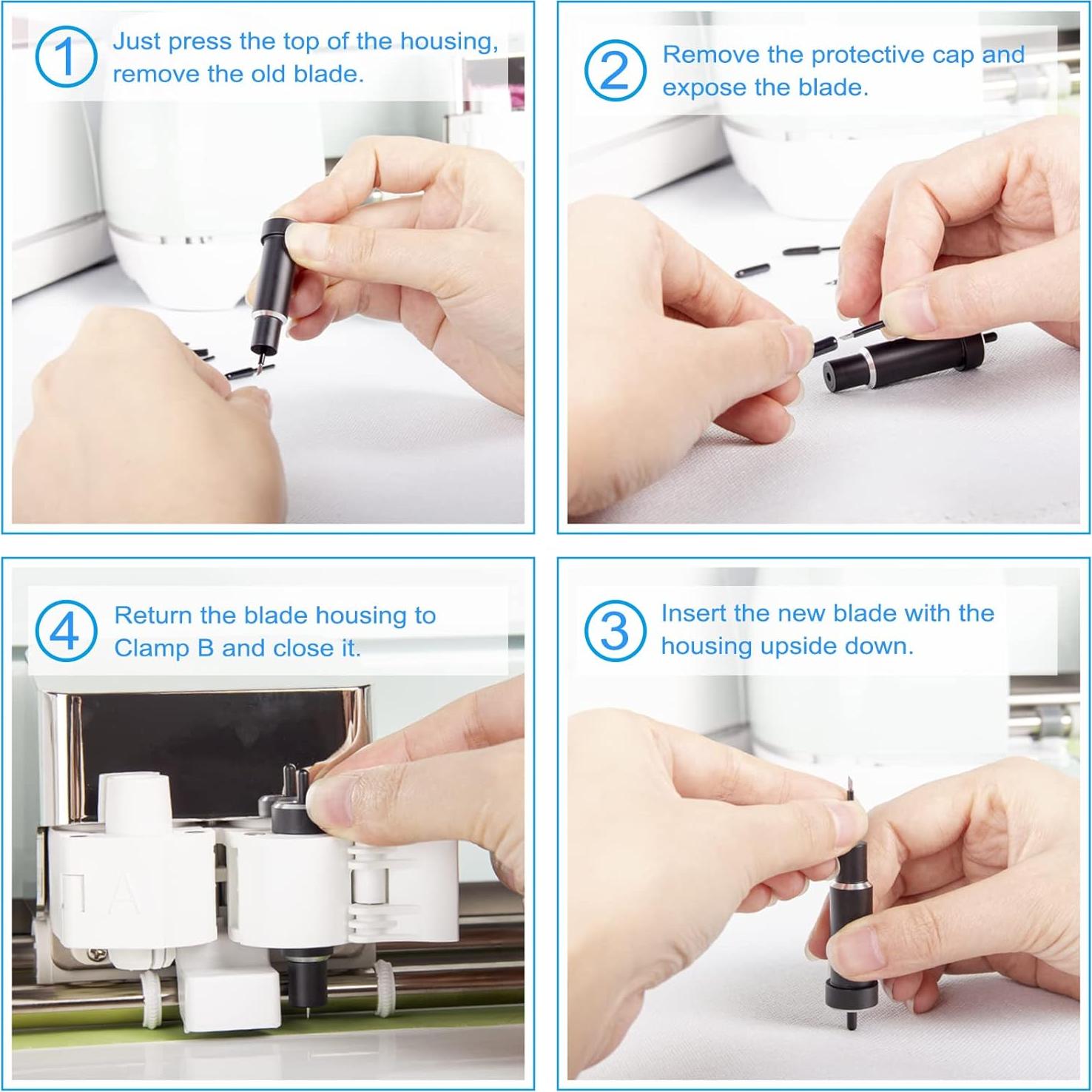 1 Just press the top of the housing, remove the old blade.

2 Remove the protective cap and expose the blade.

4 Return the blade housing to Clamp B and close it.

A

3 Insert the new blade with the housing upside down.