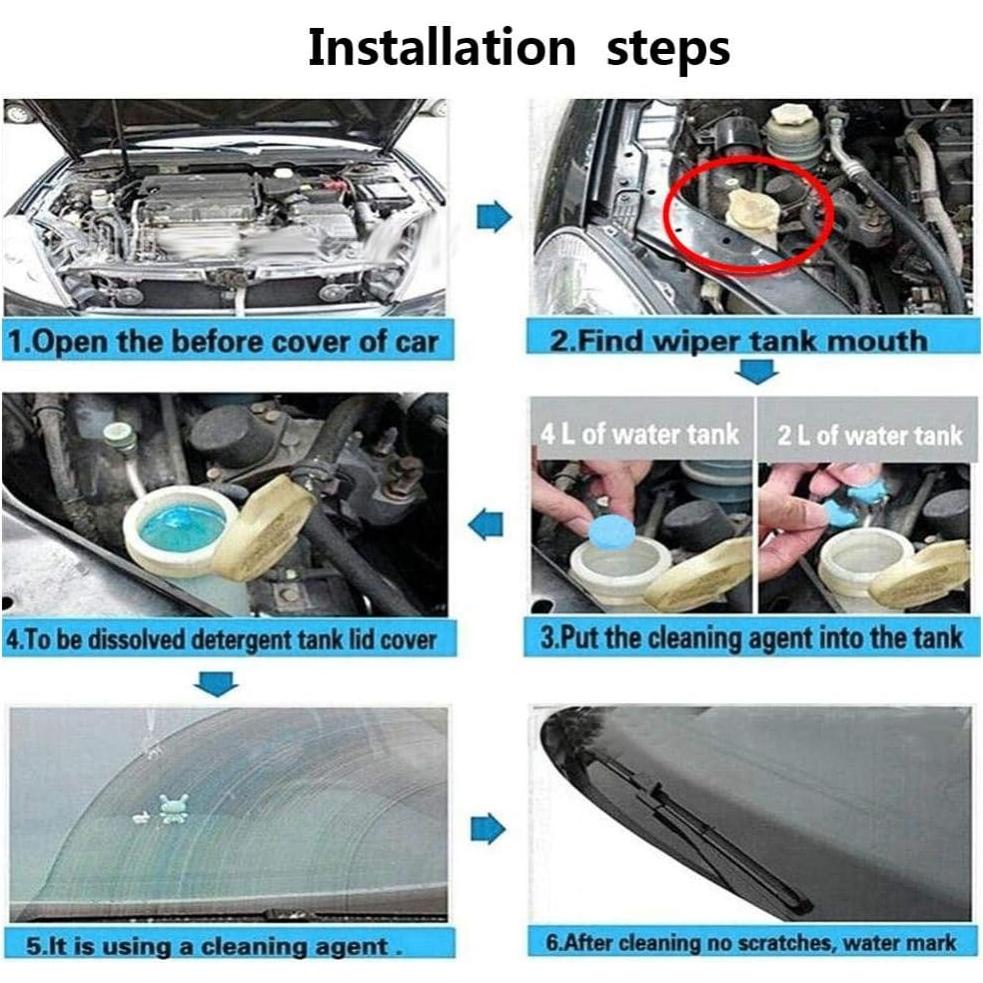 Installation steps

1.Open the before cover of car

2.Find wiper tank mouth

4 L of water tank

2 L of water tank

3.Put the cleaning agent into the tank

4.To be dissolved detergent tank lid cover

5.It is using a cleaning agent .

6.After cleaning no scratches, water mark