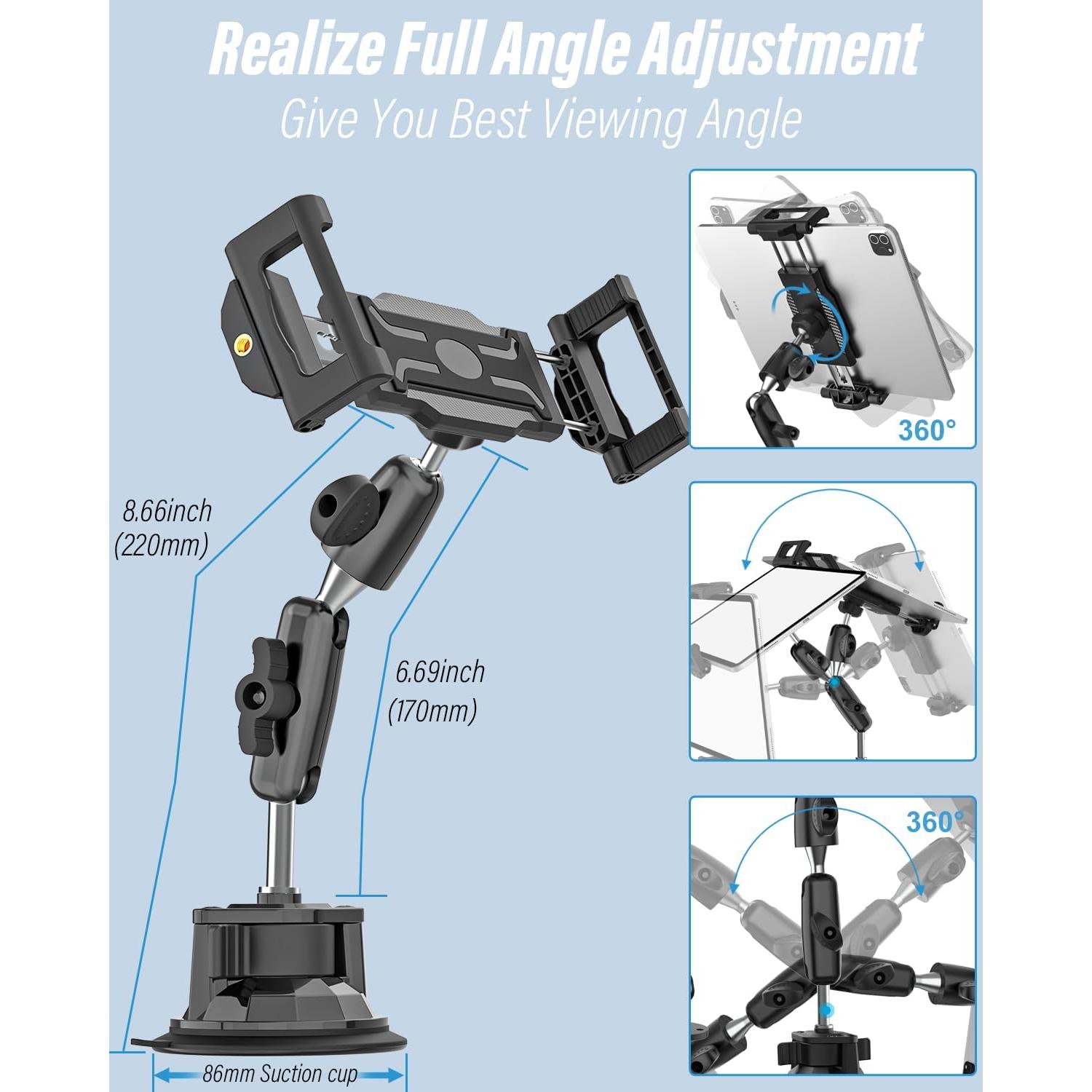 Realize Full Angle Adjustment

Give You Best Viewing Angle

8.66inch (220mm)

6.69inch (170mm)

86mm Suction cup

360°

360°