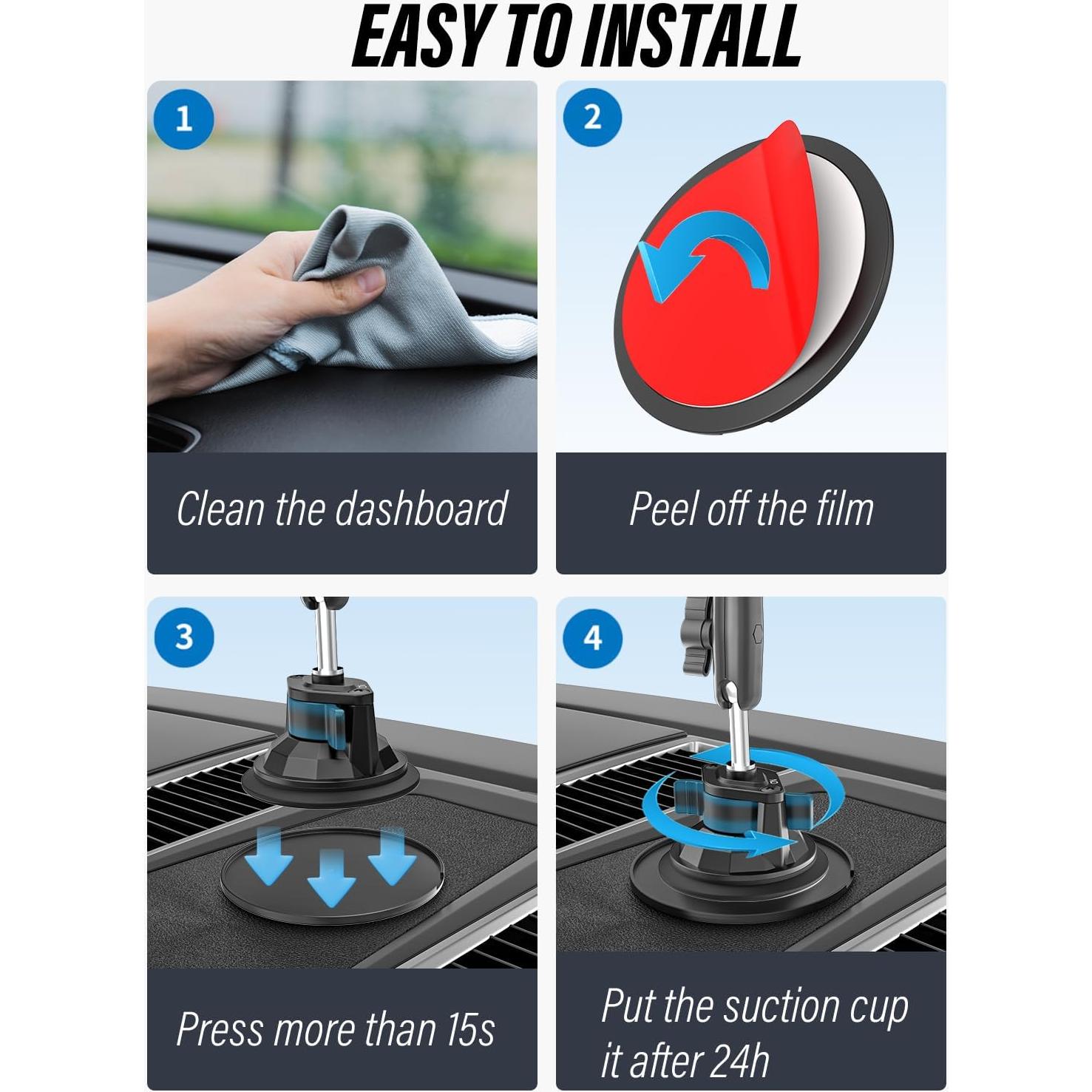 EASY TO INSTALL

1

Clean the dashboard

2

Peel off the film

3

Press more than 15s

4

Put the suction cup it after 24h