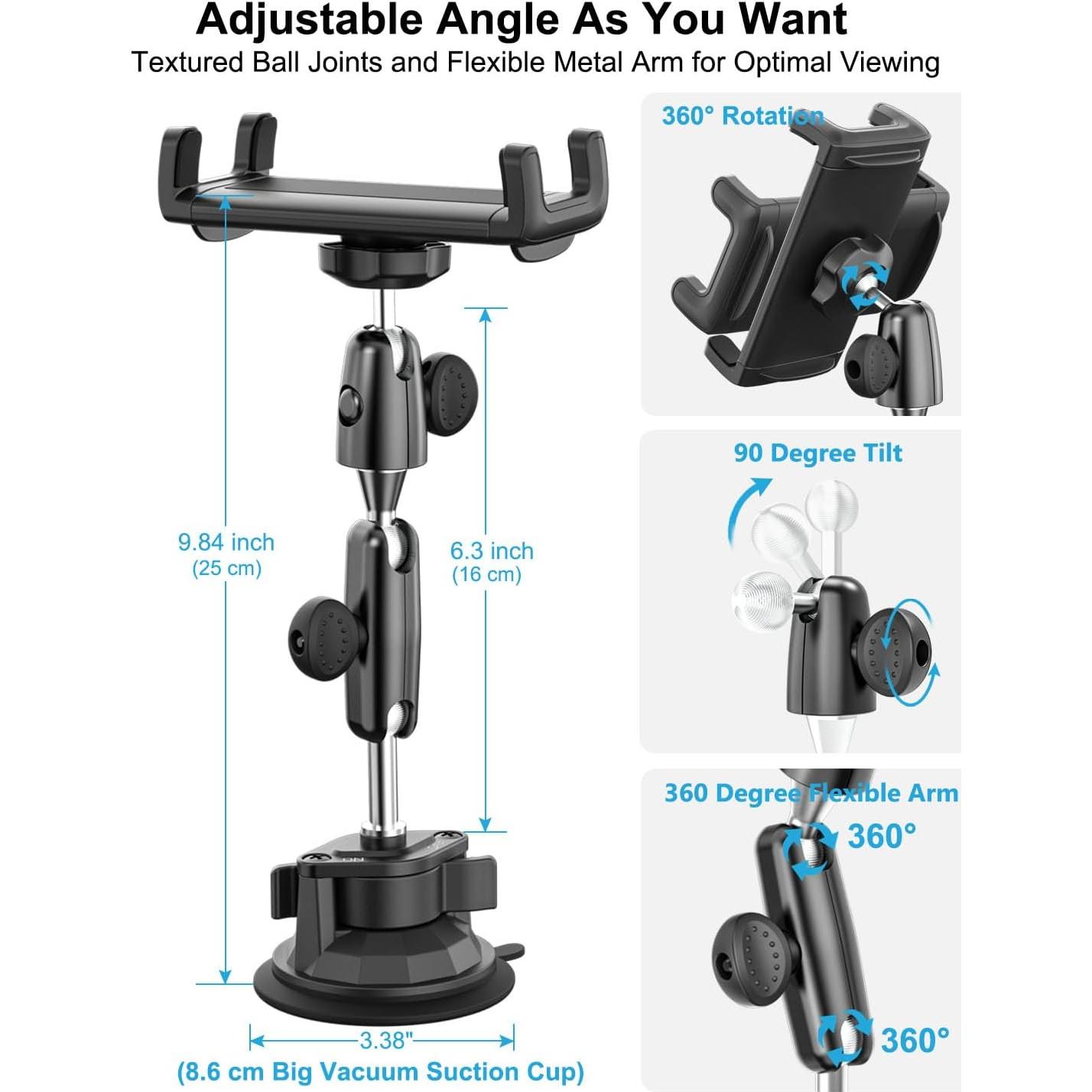 Adjustable Angle As You Want
Textured Ball Joints and Flexible Metal Arm for Optimal Viewing

9.84 inch
(25 cm)

6.3 inch
(16 cm)

ON

3.38"
(8.6 cm Big Vacuum Suction Cup)

360° Rotation

90 Degree Tilt

360 Degree Flexible Arm
360°
360°