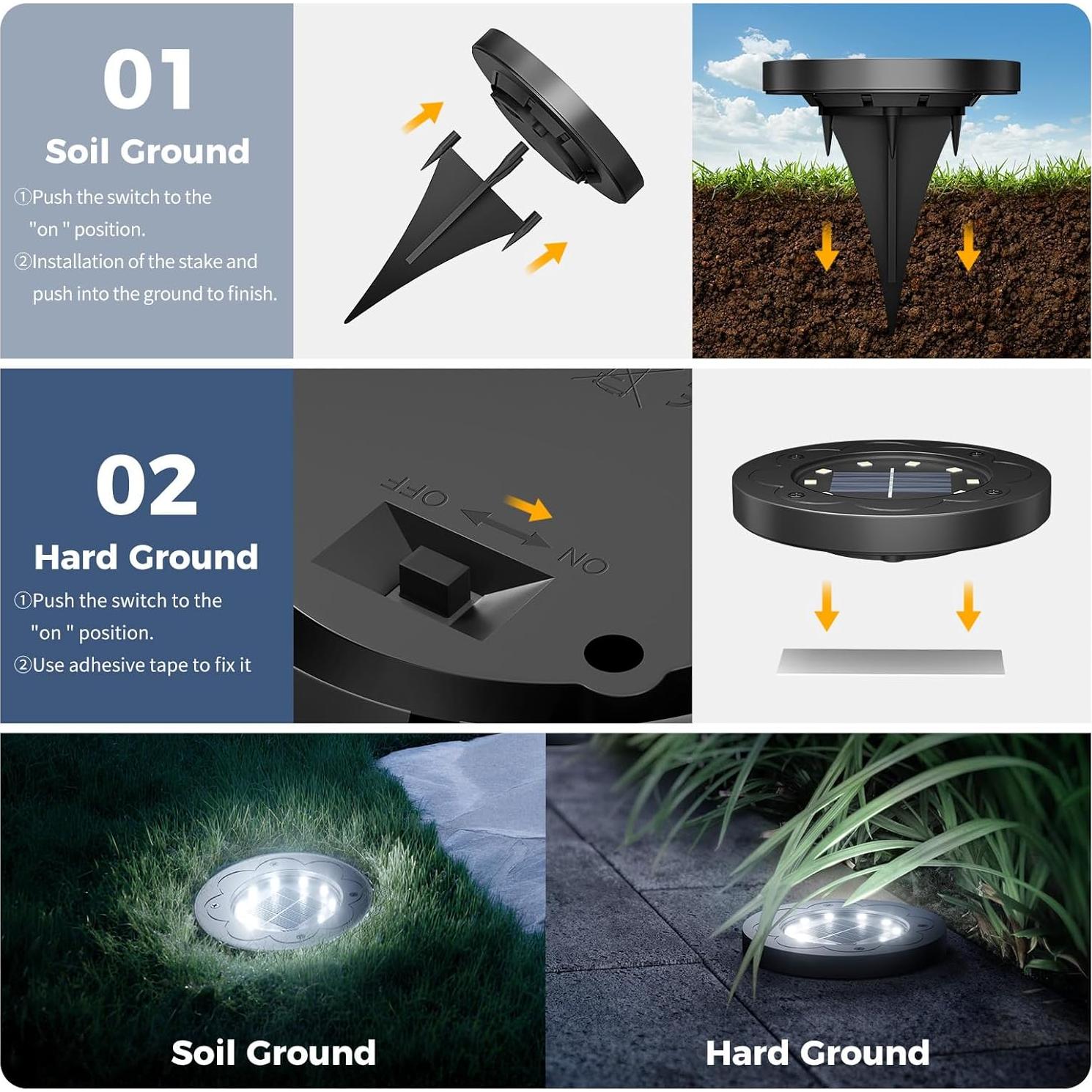 01
Soil Ground
①Push the switch to the "on " position.
②Installation of the stake and push into the ground to finish.

02
Hard Ground
①Push the switch to the "on " position.
②Use adhesive tape to fix it

OFF
ON

Soil Ground

Hard Ground