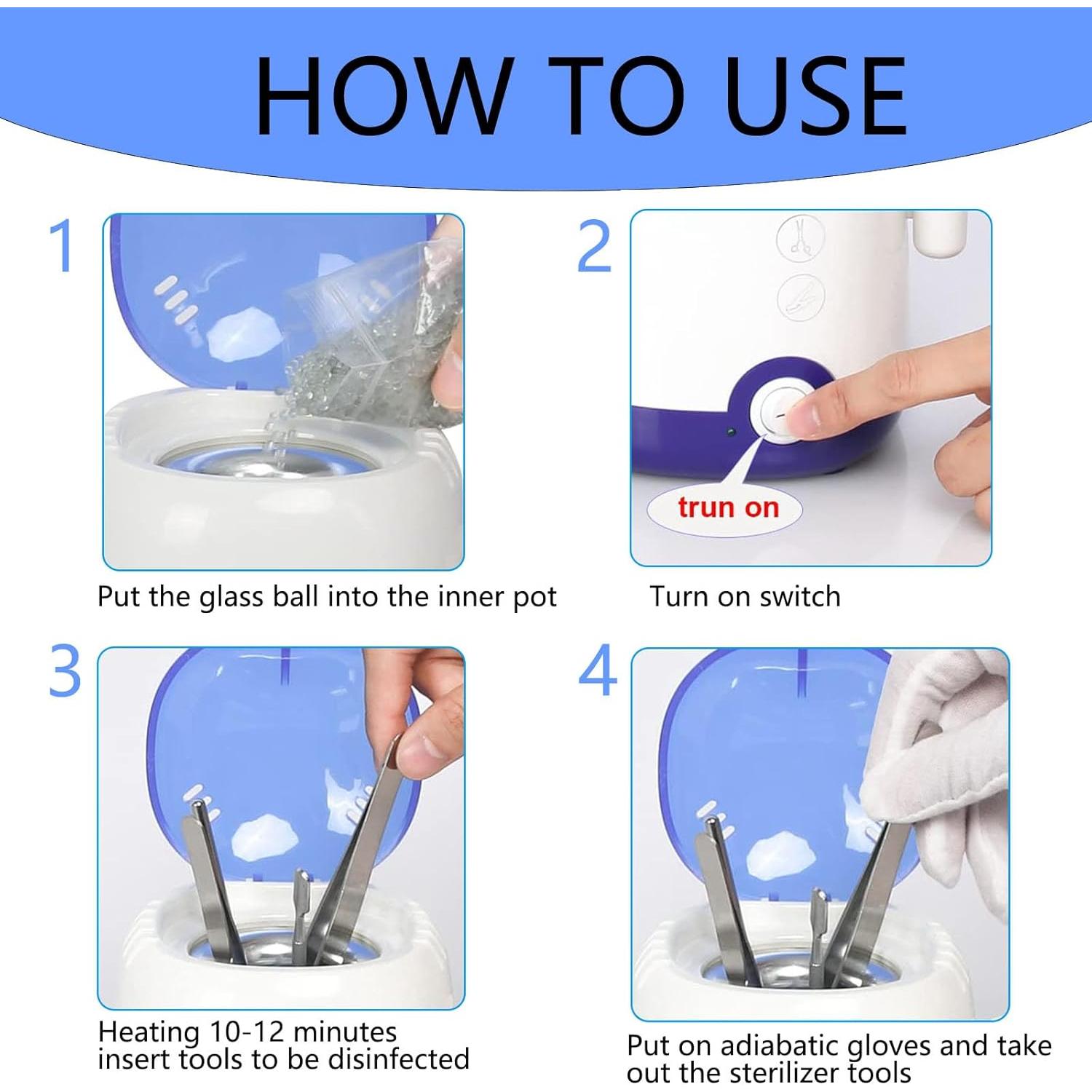 HOW TO USE

1

Put the glass ball into the inner pot

2

trun on

Turn on switch

3

Heating 10-12 minutes
insert tools to be disinfected

4

Put on adiabatic gloves and take out the sterilizer tools