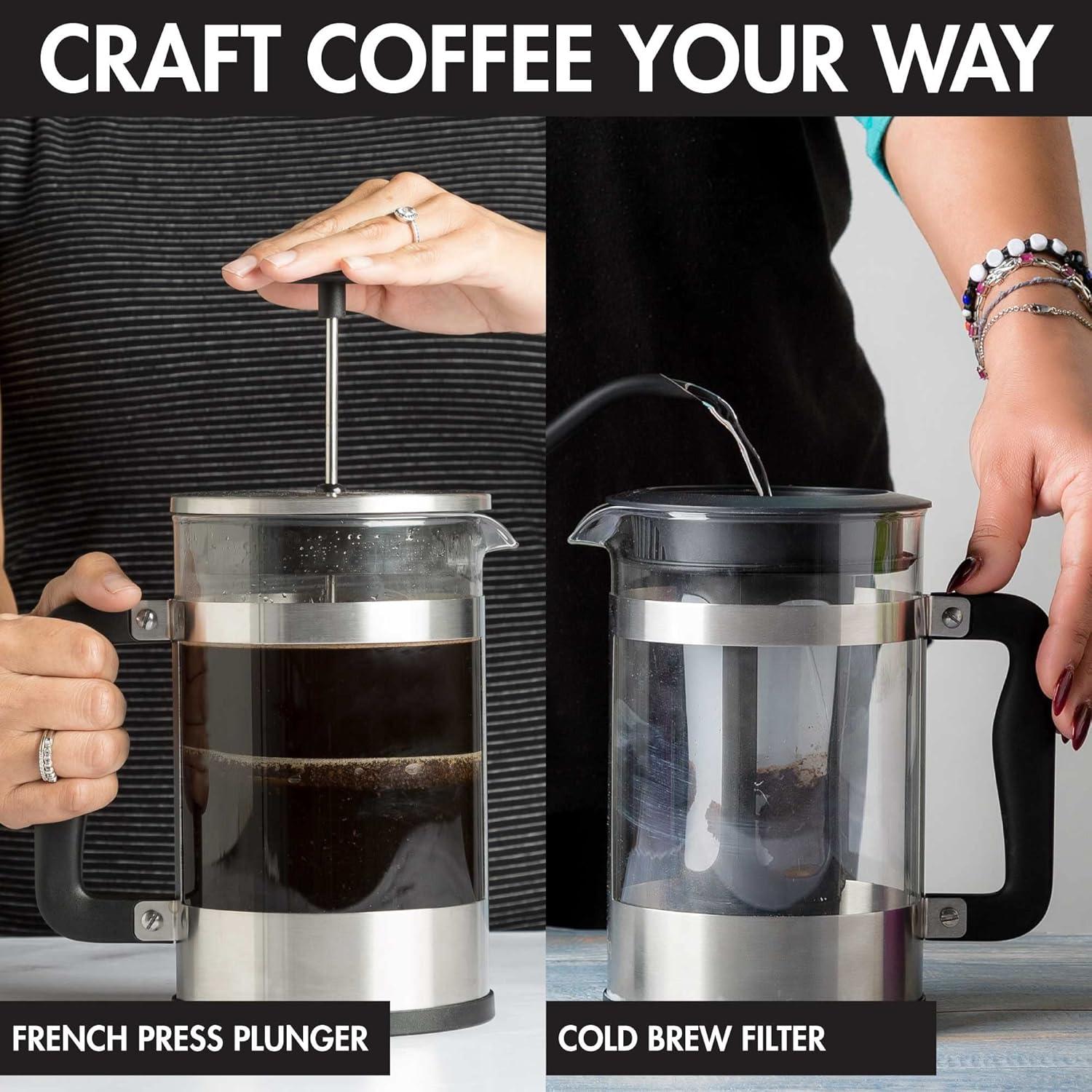 CRAFT COFFEE YOUR WAY

FRENCH PRESS PLUNGER

COLD BREW FILTER