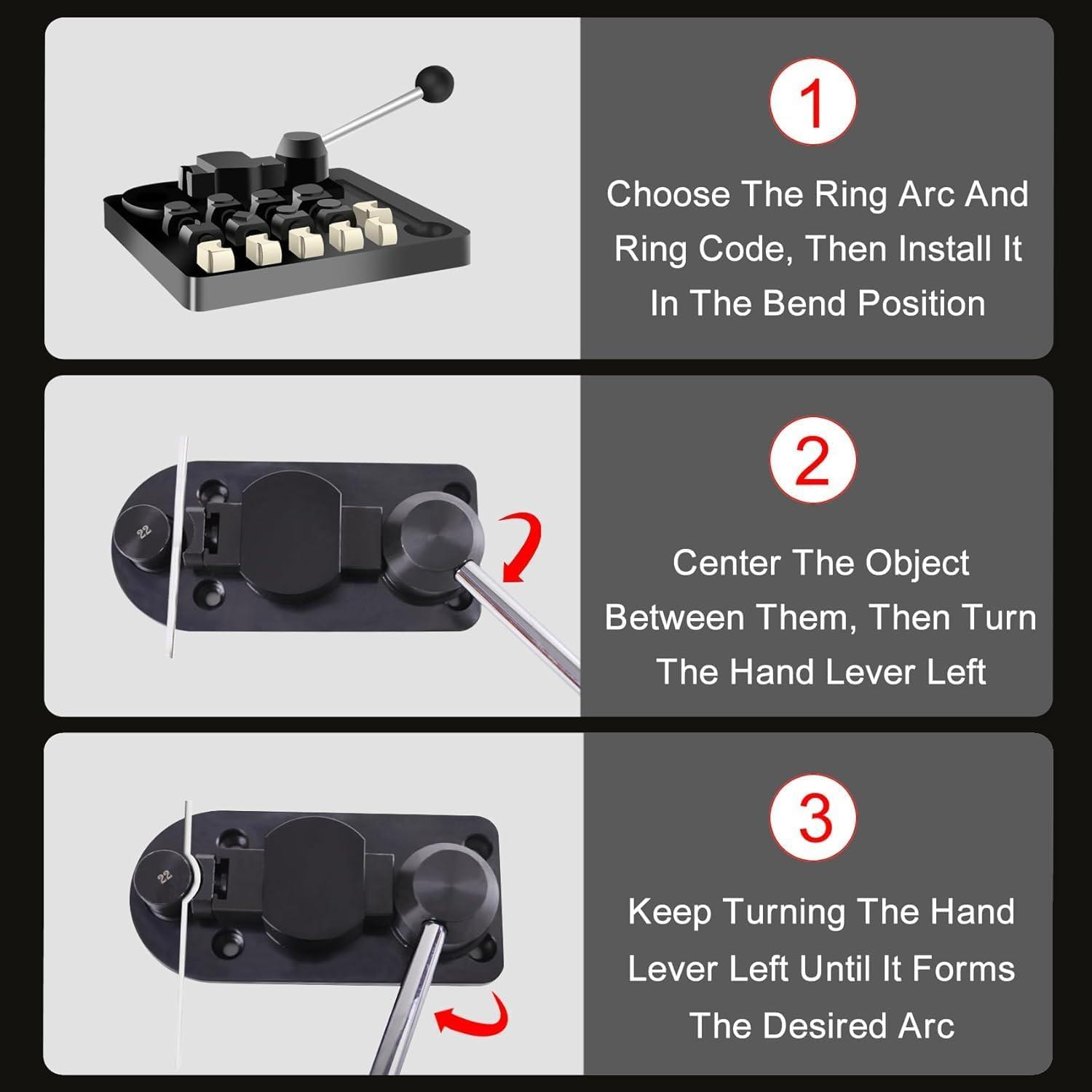 1

Choose The Ring Arc And Ring Code, Then Install It In The Bend Position

22

2

Center The Object Between Them, Then Turn The Hand Lever Left

22

3

Keep Turning The Hand Lever Left Until It Forms The Desired Arc