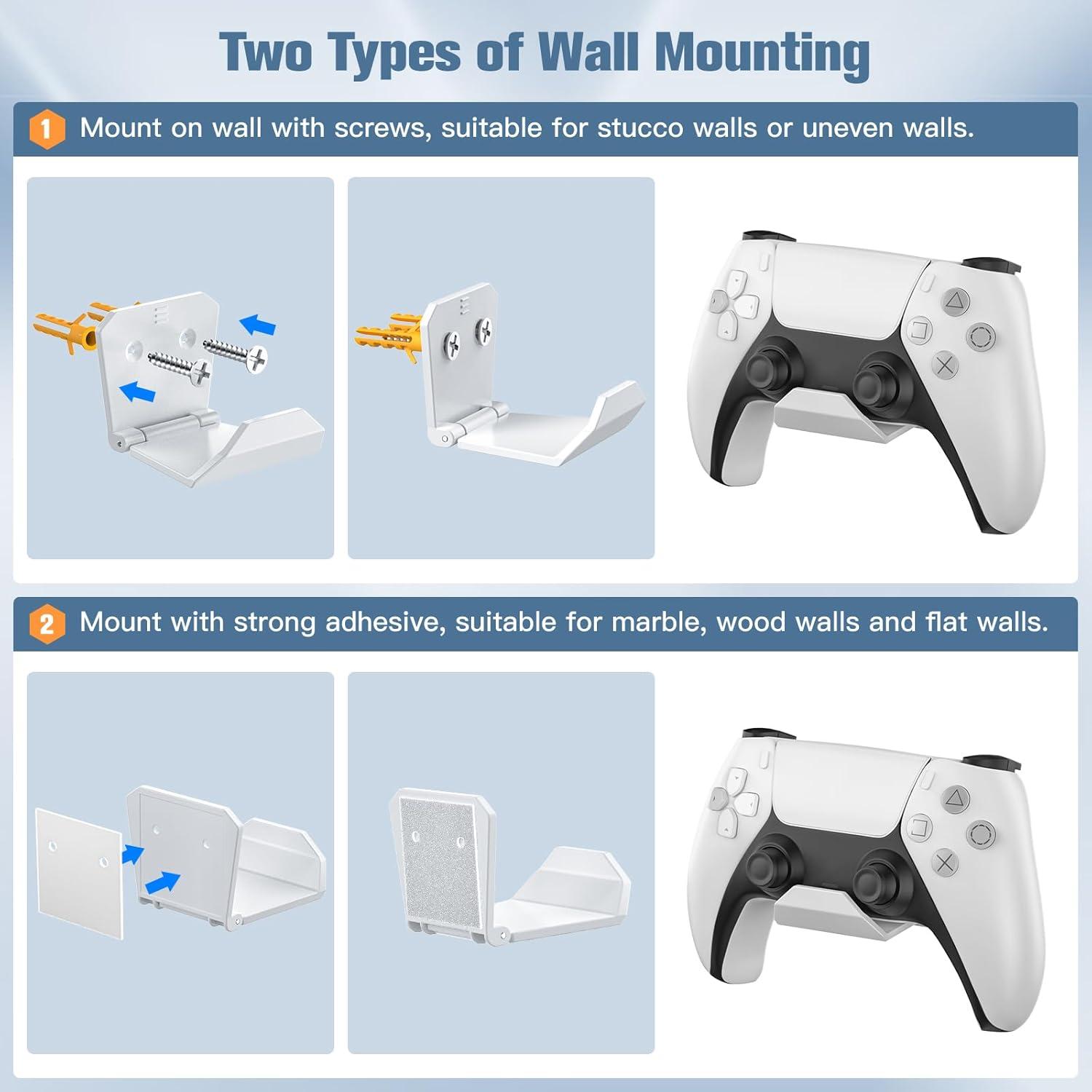 Two Types of Wall Mounting

1 Mount on wall with screws, suitable for stucco walls or uneven walls.

2 Mount with strong adhesive, suitable for marble, wood walls and flat walls.