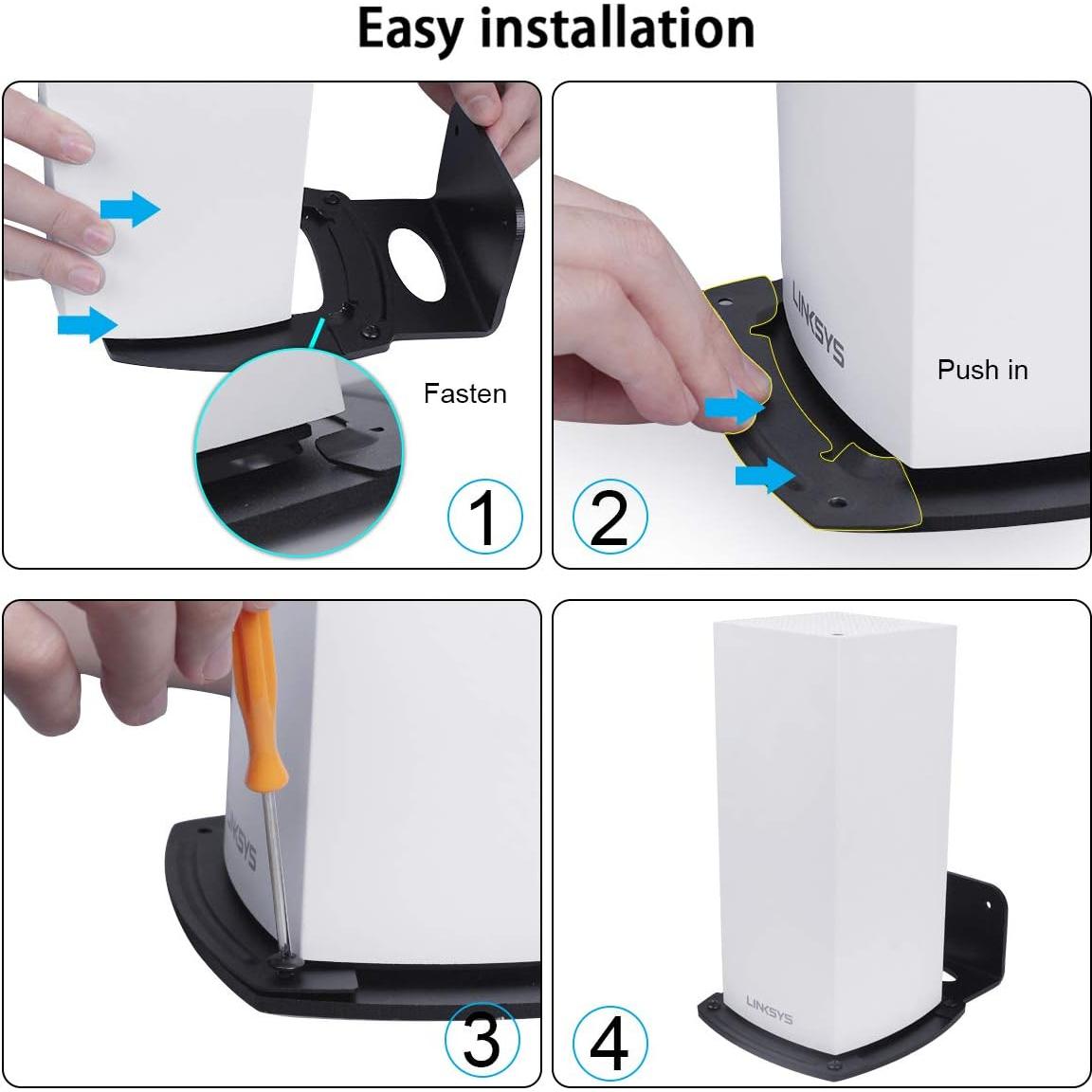 Easy installation

Fasten

1

LINKSYS

Push in

2

LINKSYS

3

LINKSYS

4