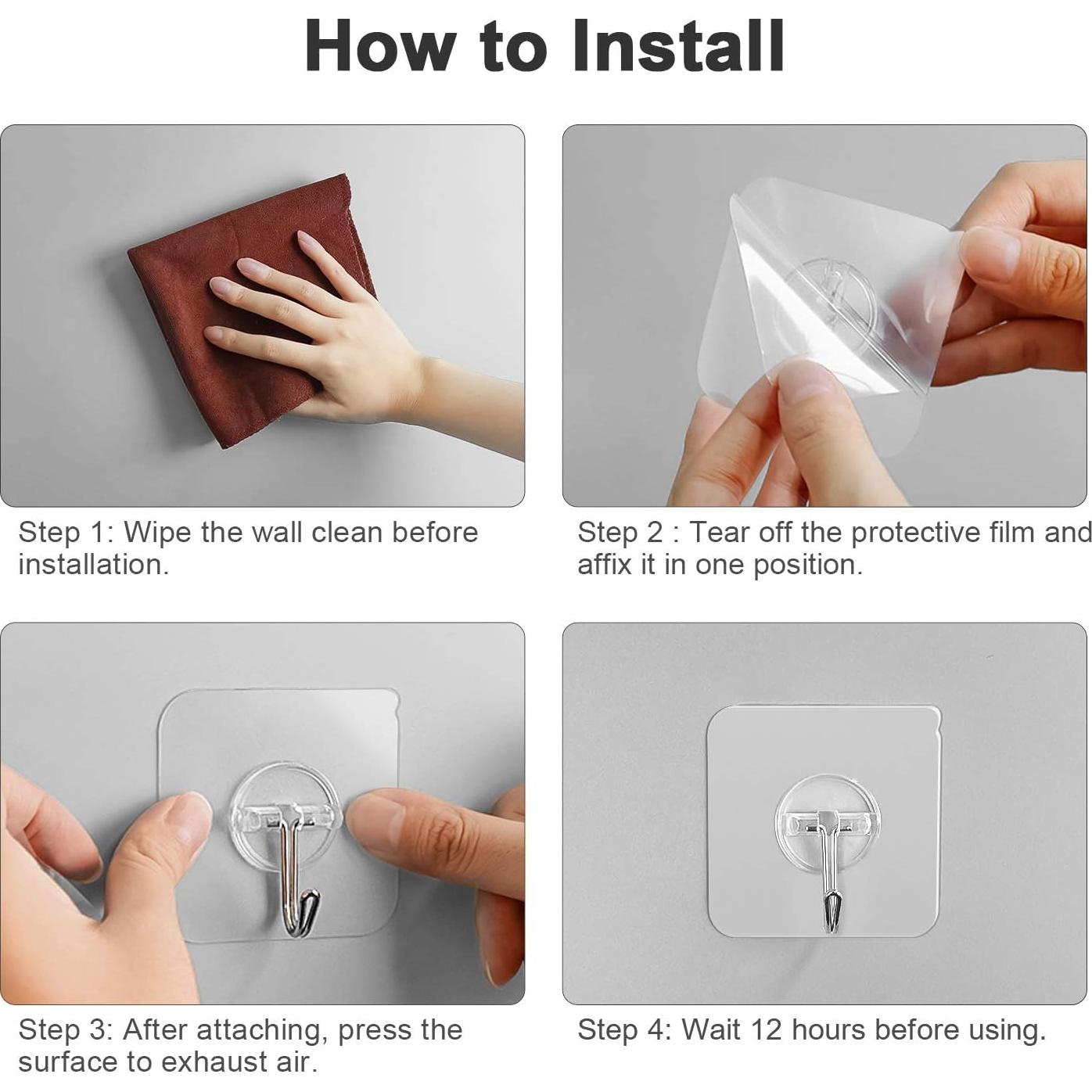 How to Install

Step 1: Wipe the wall clean before installation.

Step 2 : Tear off the protective film and affix it in one position.

Step 3: After attaching, press the surface to exhaust air.

Step 4: Wait 12 hours before using.