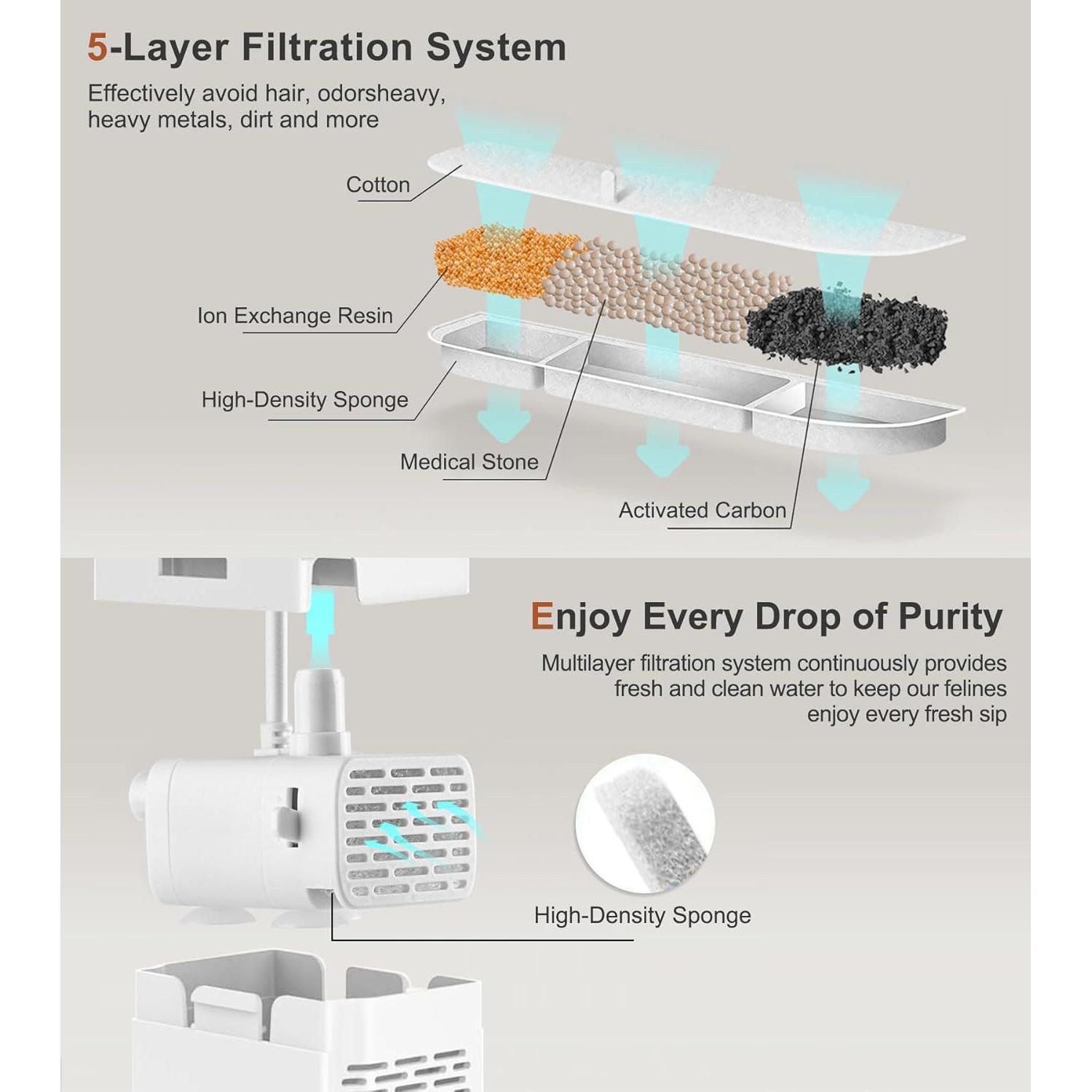 5-Layer Filtration System

Effectively avoid hair, odorsheavy, heavy metals, dirt and more

Cotton

Ion Exchange Resin

High-Density Sponge

Medical Stone

Activated Carbon

Enjoy Every Drop of Purity

Multilayer filtration system continuously provides fresh and clean water to keep our felines enjoy every fresh sip

High-Density Sponge