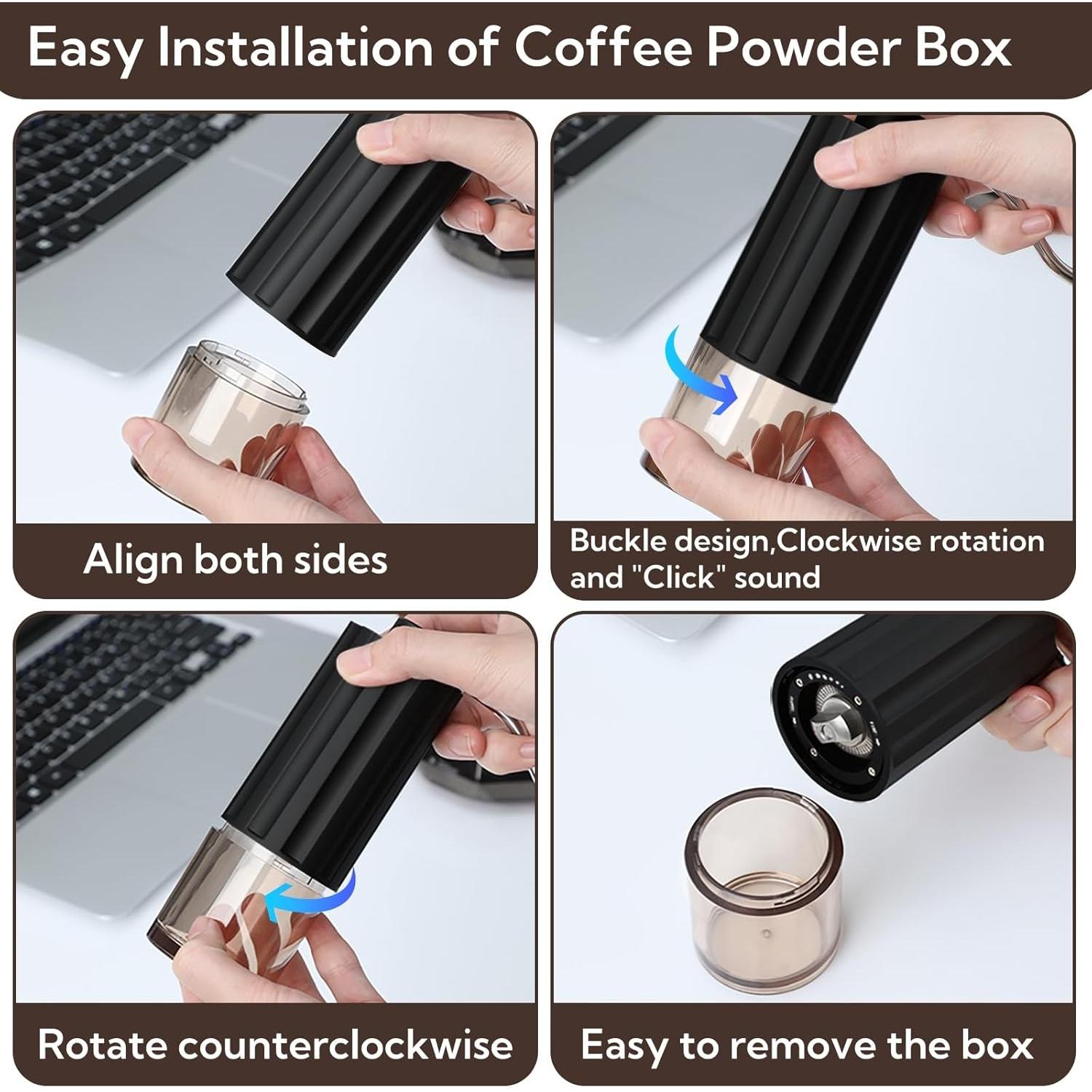 Easy Installation of Coffee Powder Box

Align both sides

Buckle design,Clockwise rotation and "Click" sound

Rotate counterclockwise

Easy to remove the box