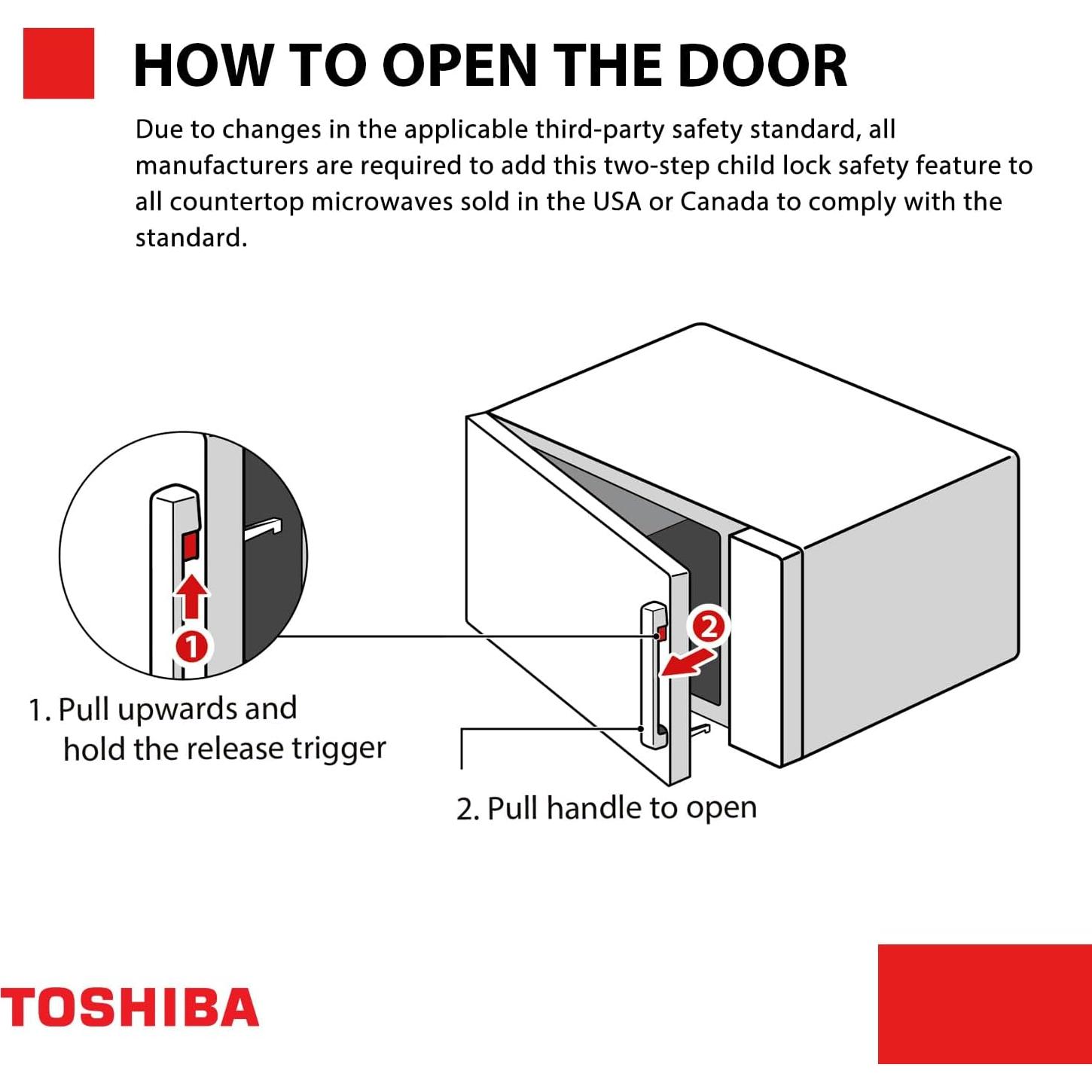 HOW TO OPEN THE DOOR

Due to changes in the applicable third-party safety standard, all manufacturers are required to add this two-step child lock safety feature to all countertop microwaves sold in the USA or Canada to comply with the standard.

1

2

1. Pull upwards and hold the release trigger

2. Pull handle to open

TOSHIBA